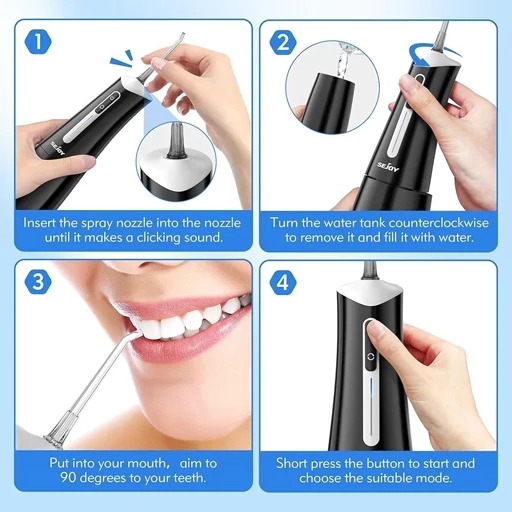 1

SEJOY

Insert the spray nozzle into the nozzle until it makes a clicking sound.

2

SEJOY

Turn the water tank counterclockwise to remove it and fill it with water.

3

Put into your mouth, aim to 90 degrees to your teeth.

4

Short press the button to start and choose the suitable mode.