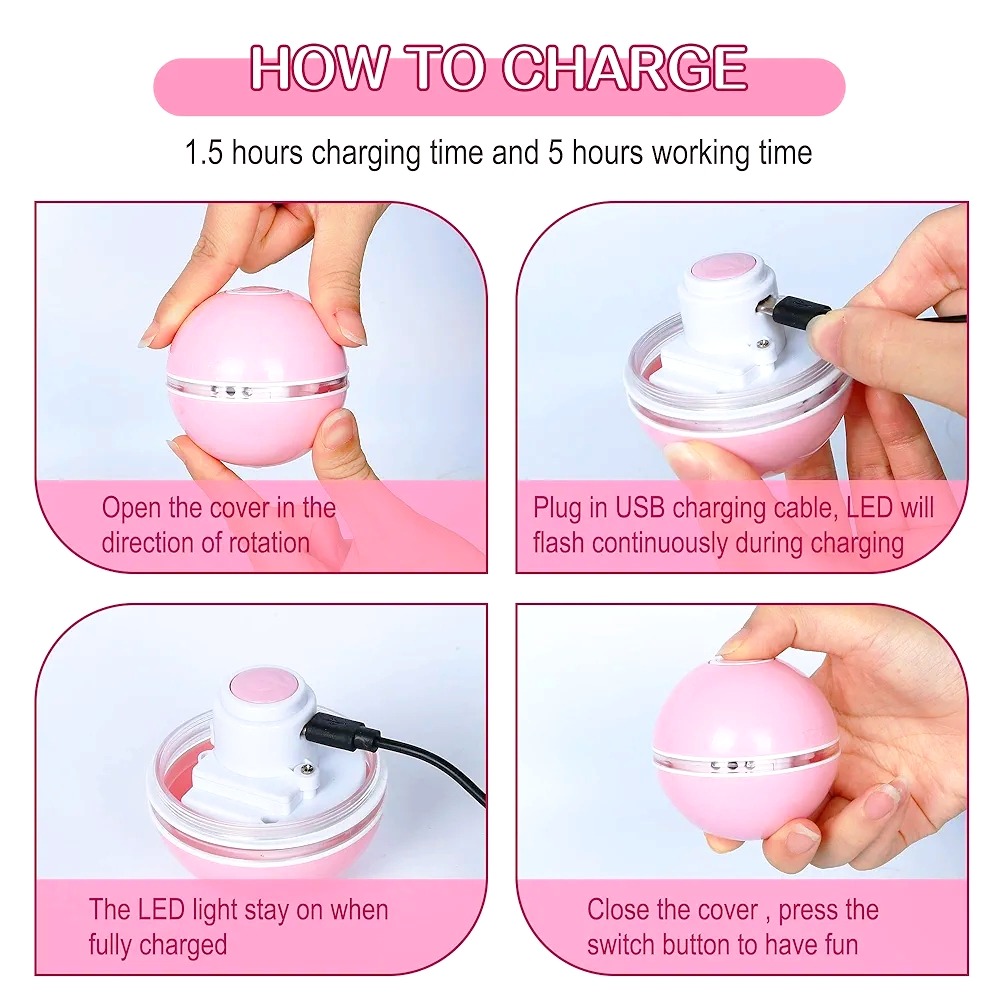 HOW TO CHARGE

1.5 hours charging time and 5 hours working time

Open the cover in the direction of rotation

Plug in USB charging cable, LED will flash continuously during charging

The LED light stay on when fully charged

Close the cover , press the switch button to have fun