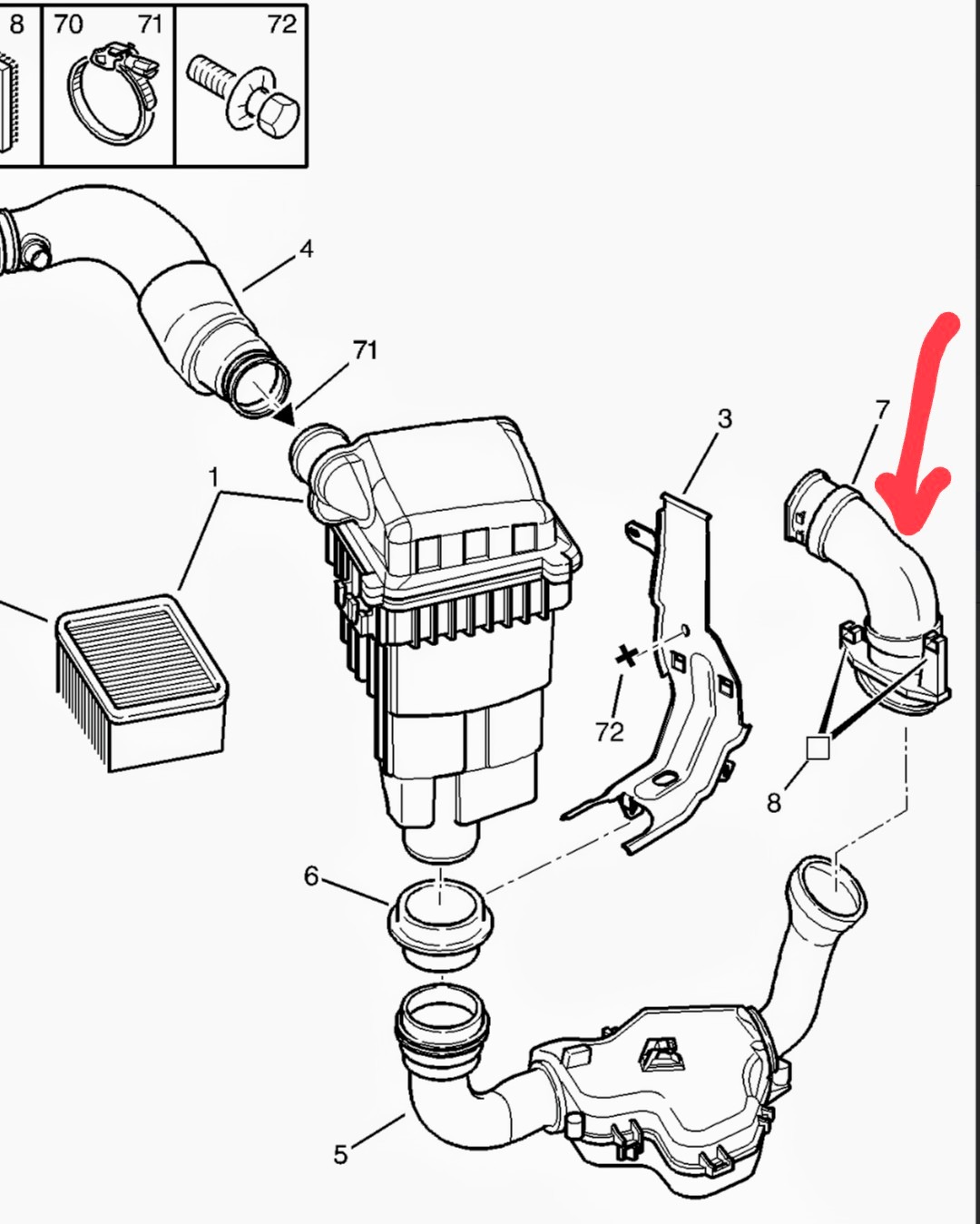 8
70
71
72
4
71
1
3
7
72
8
6
5