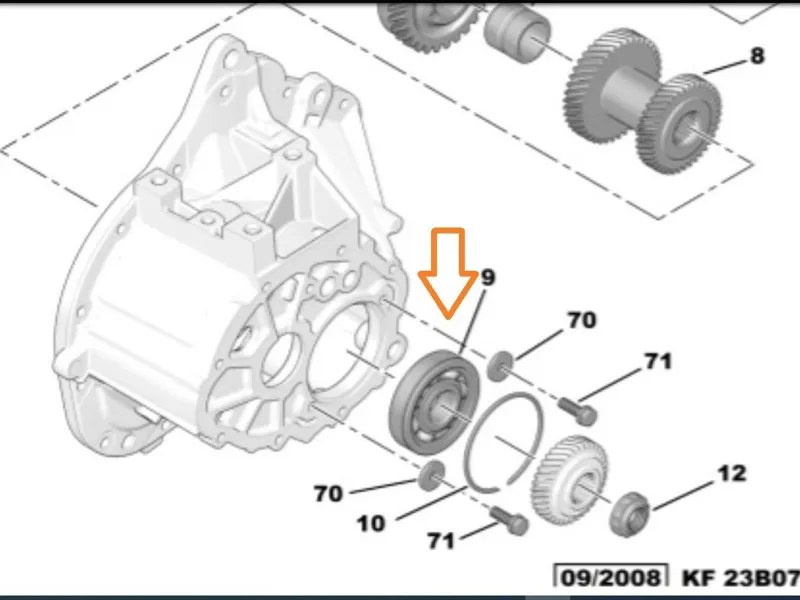 8

9

70

71

70

10

71

12

09/2008 KF 23B07