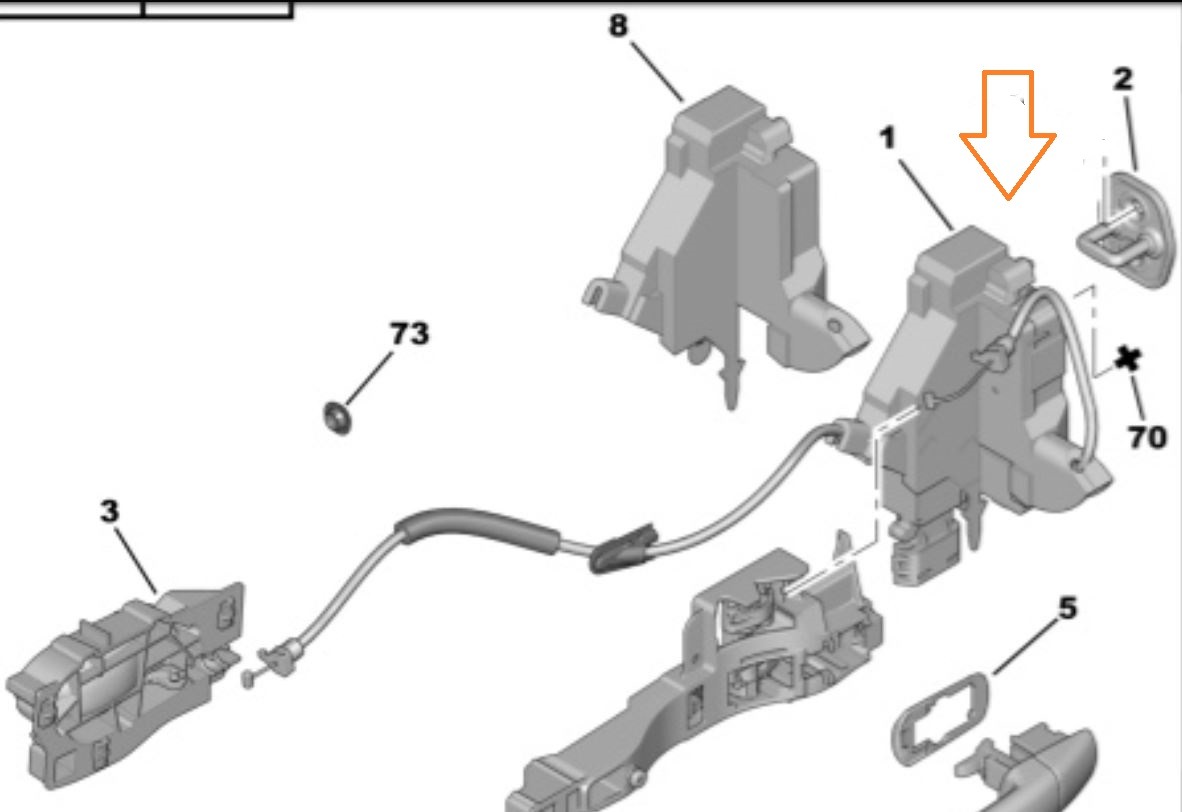 8
2
1
73
70
3
5