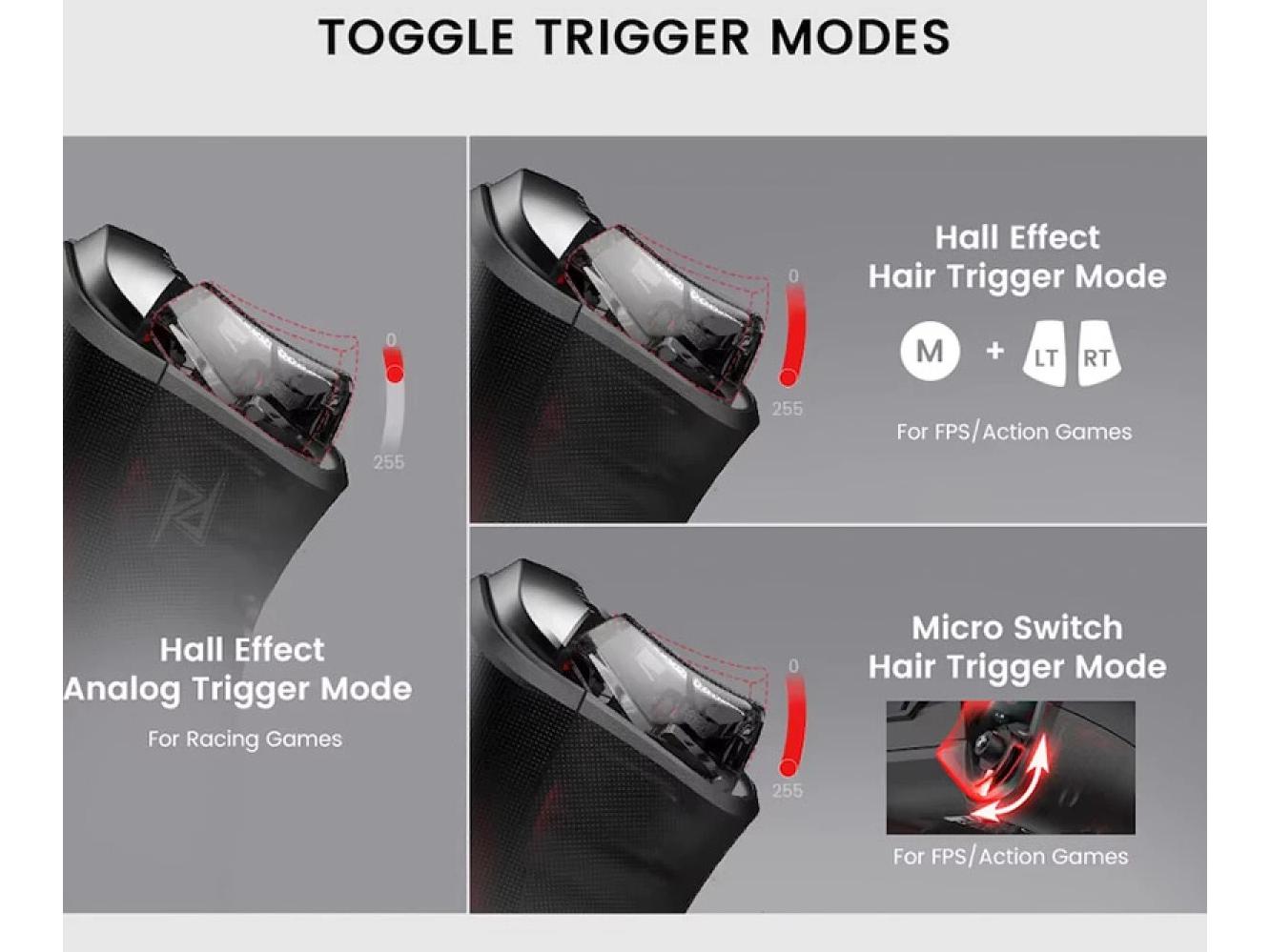 TOGGLE TRIGGER MODES

0

255

Hall Effect
Analog Trigger Mode

For Racing Games

0

255

Hall Effect
Hair Trigger Mode

M + LT RT

For FPS/Action Games

0

255

Micro Switch
Hair Trigger Mode

For FPS/Action Games