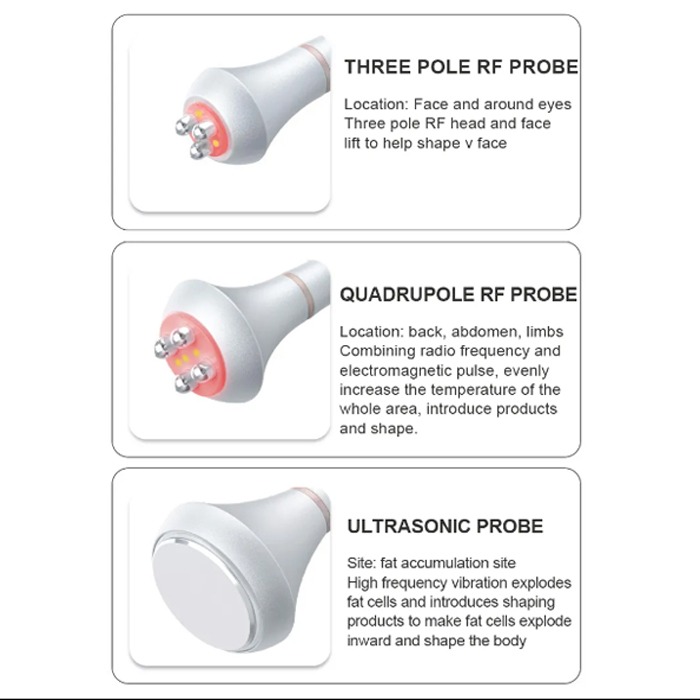 THREE POLE RF PROBE

Location: Face and around eyes
Three pole RF head and face lift to help shape v face

QUADRUPOLE RF PROBE

Location: back, abdomen, limbs
Combining radio frequency and electromagnetic pulse, evenly increase the temperature of the whole area, introduce products and shape.

ULTRASONIC PROBE

Site: fat accumulation site
High frequency vibration explodes fat cells and introduces shaping products to make fat cells explode inward and shape the body