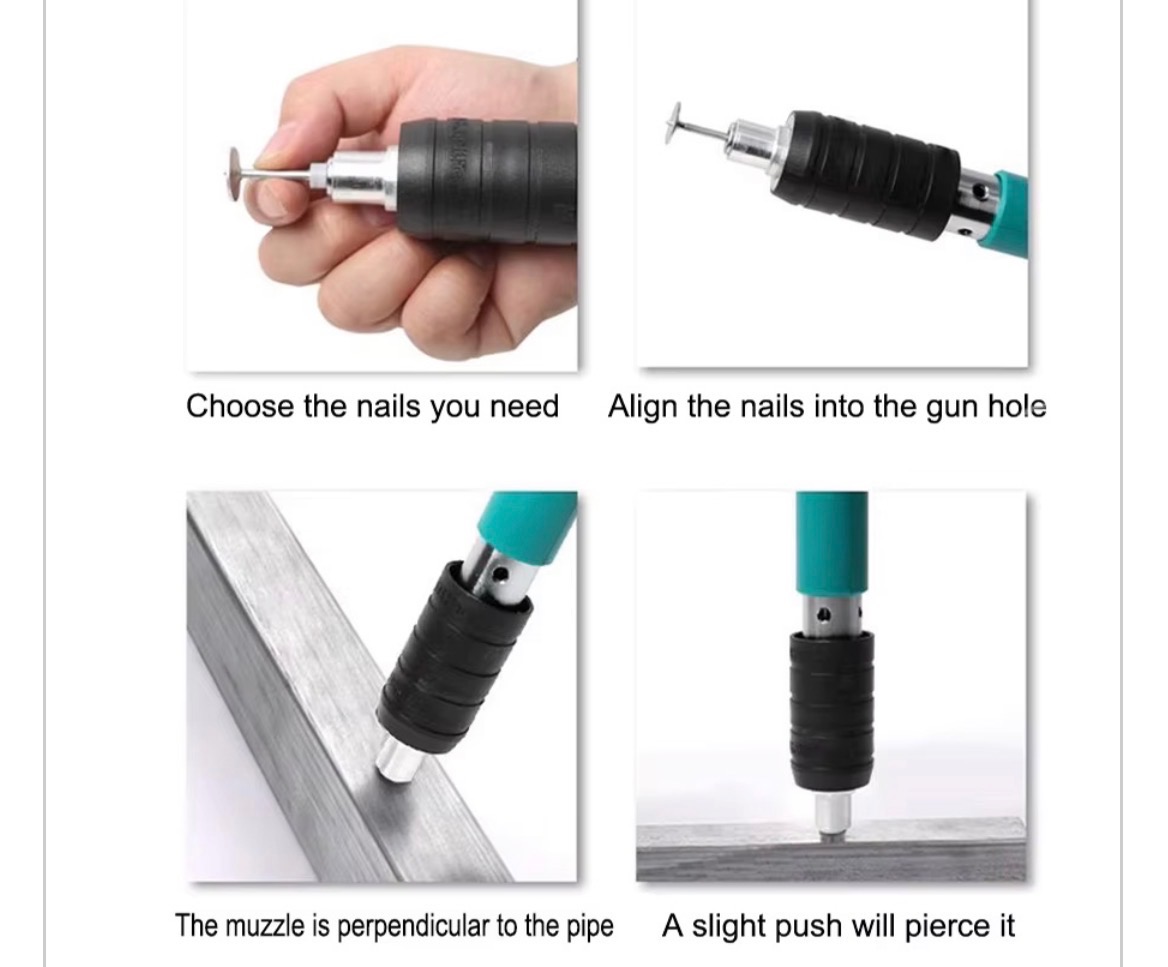 Choose the nails you need

Align the nails into the gun hole

The muzzle is perpendicular to the pipe

A slight push will pierce it