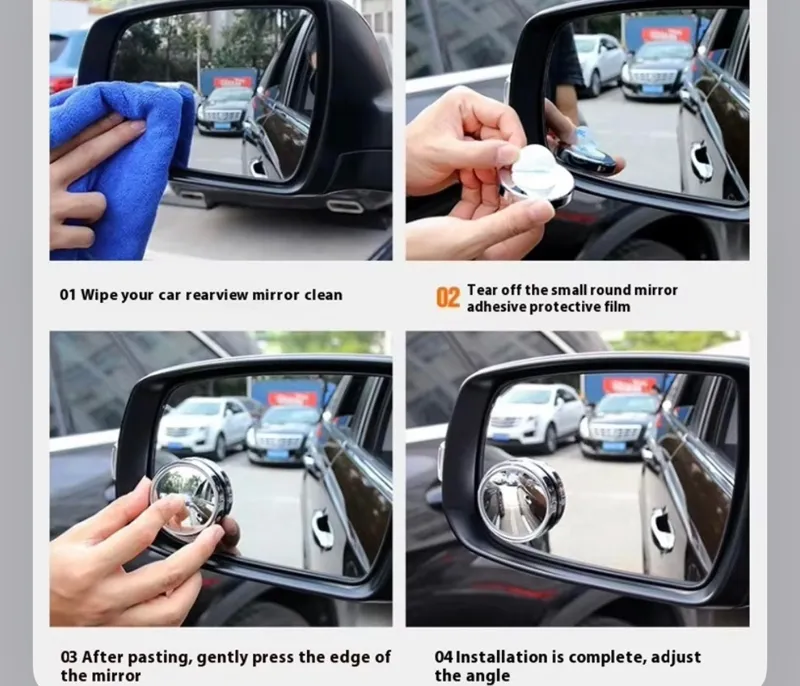 01 Wipe your car rearview mirror clean

02 Tear off the small round mirror adhesive protective film

03 After pasting, gently press the edge of the mirror

04 Installation is complete, adjust the angle