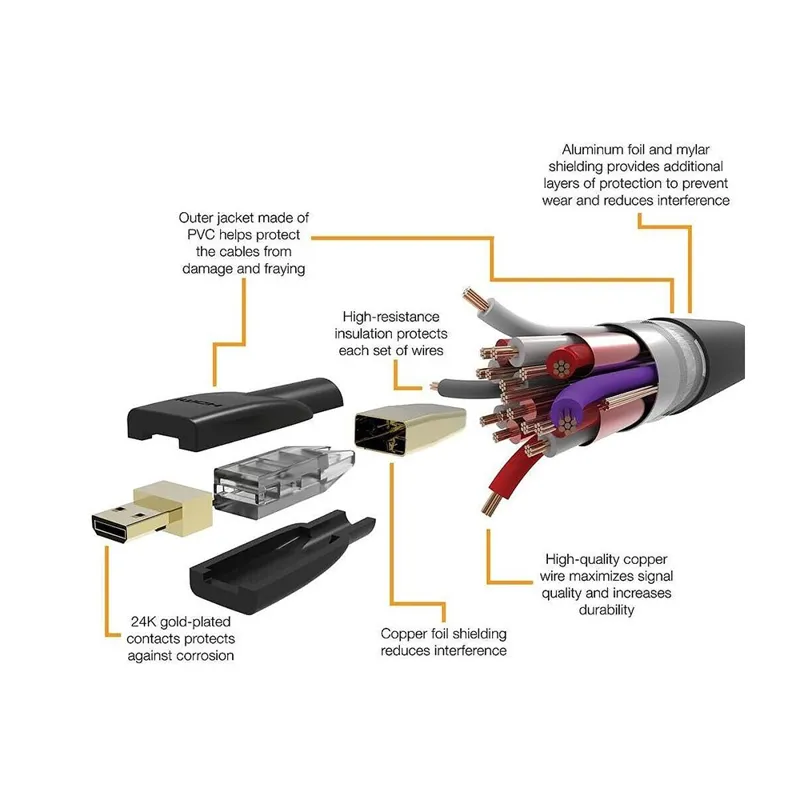 Aluminum foil and mylar shielding provides additional layers of protection to prevent wear and reduces interference

Outer jacket made of PVC helps protect the cables from damage and fraying

High-resistance insulation protects each set of wires

HDMI

High-quality copper wire maximizes signal quality and increases durability

24K gold-plated contacts protects against corrosion

Copper foil shielding reduces interference