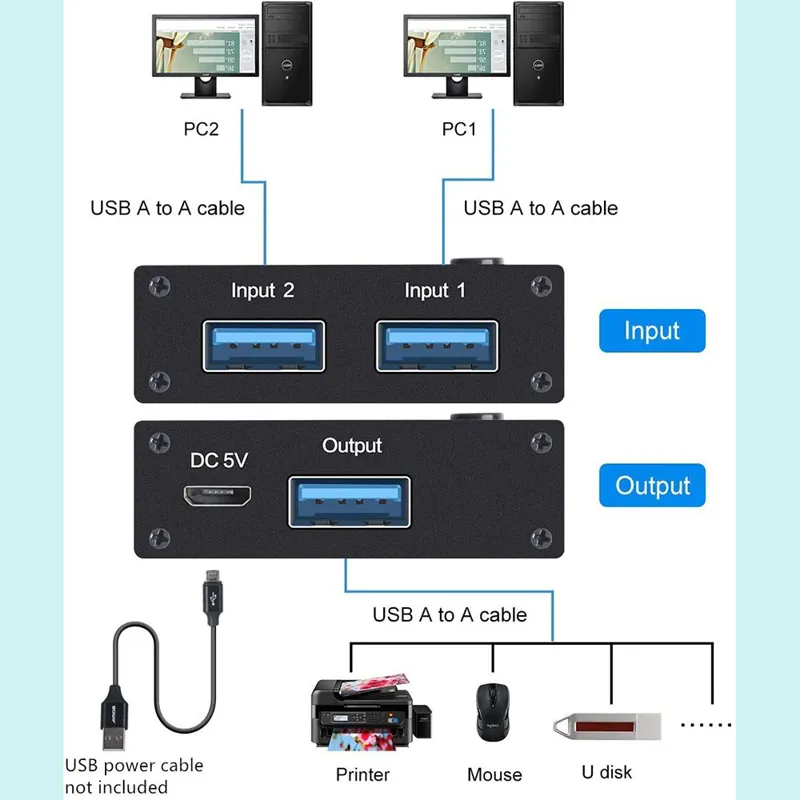 PC2

PC1

USB A to A cable

USB A to A cable

Input 2

Input 1

Input

DC 5V

Output

Output

USB A to A cable

USB power cable not included

Printer

Mouse

U disk