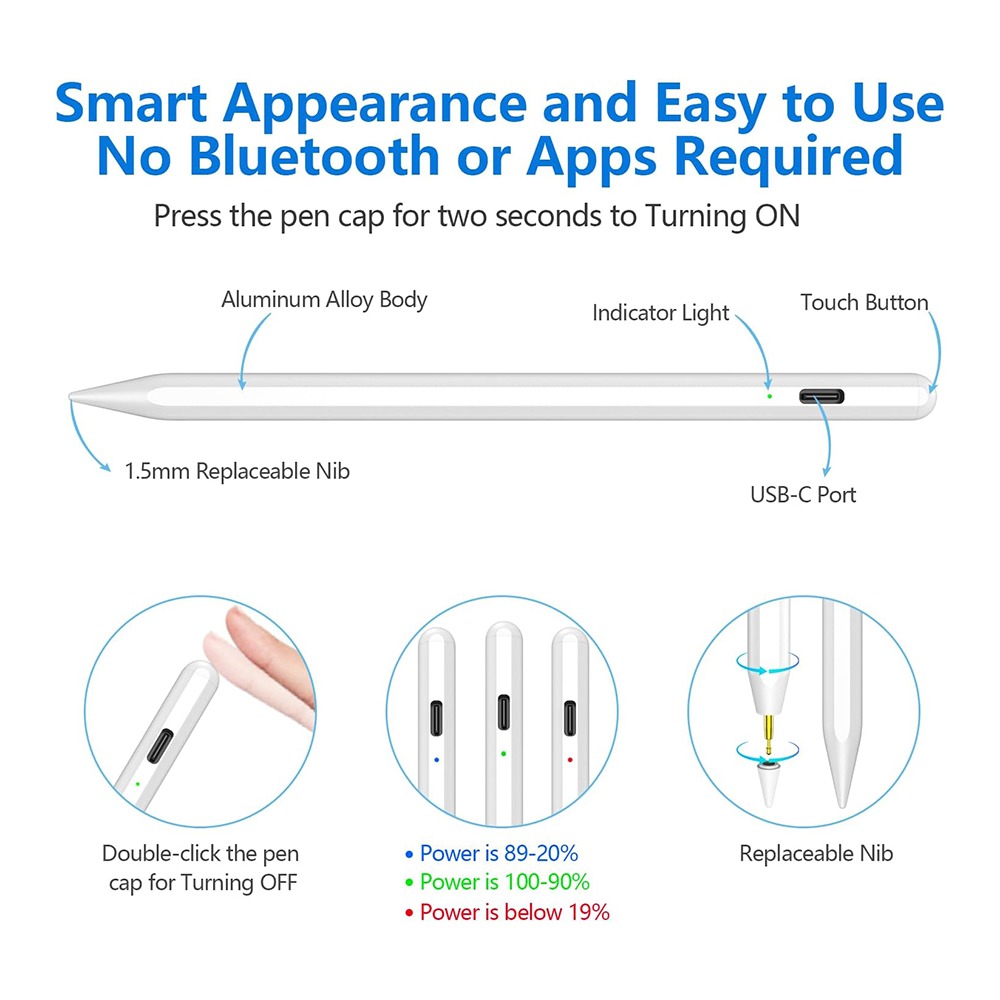 Smart Appearance and Easy to Use
No Bluetooth or Apps Required

Press the pen cap for two seconds to Turning ON

Aluminum Alloy Body

Indicator Light

Touch Button

1.5mm Replaceable Nib

USB-C Port

Double-click the pen cap for Turning OFF

• Power is 89-20%
• Power is 100-90%
• Power is below 19%

Replaceable Nib