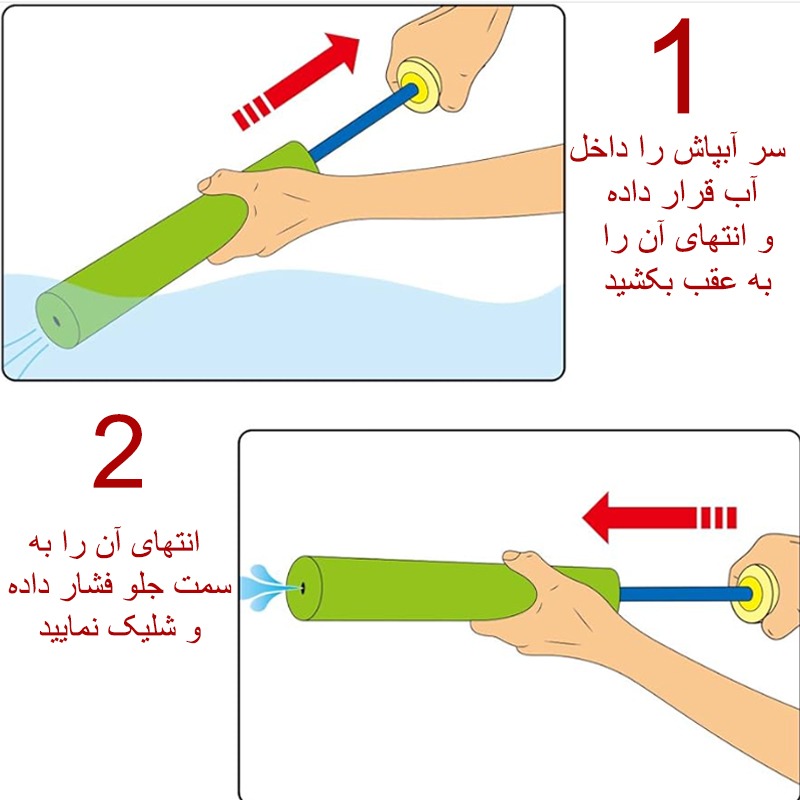 1

سر آبپاش را داخل آب قرار داده و انتهای آن را به عقب بکشید

2

انتهای آن را به سمت جلو فشار داده و شلیک نمایید