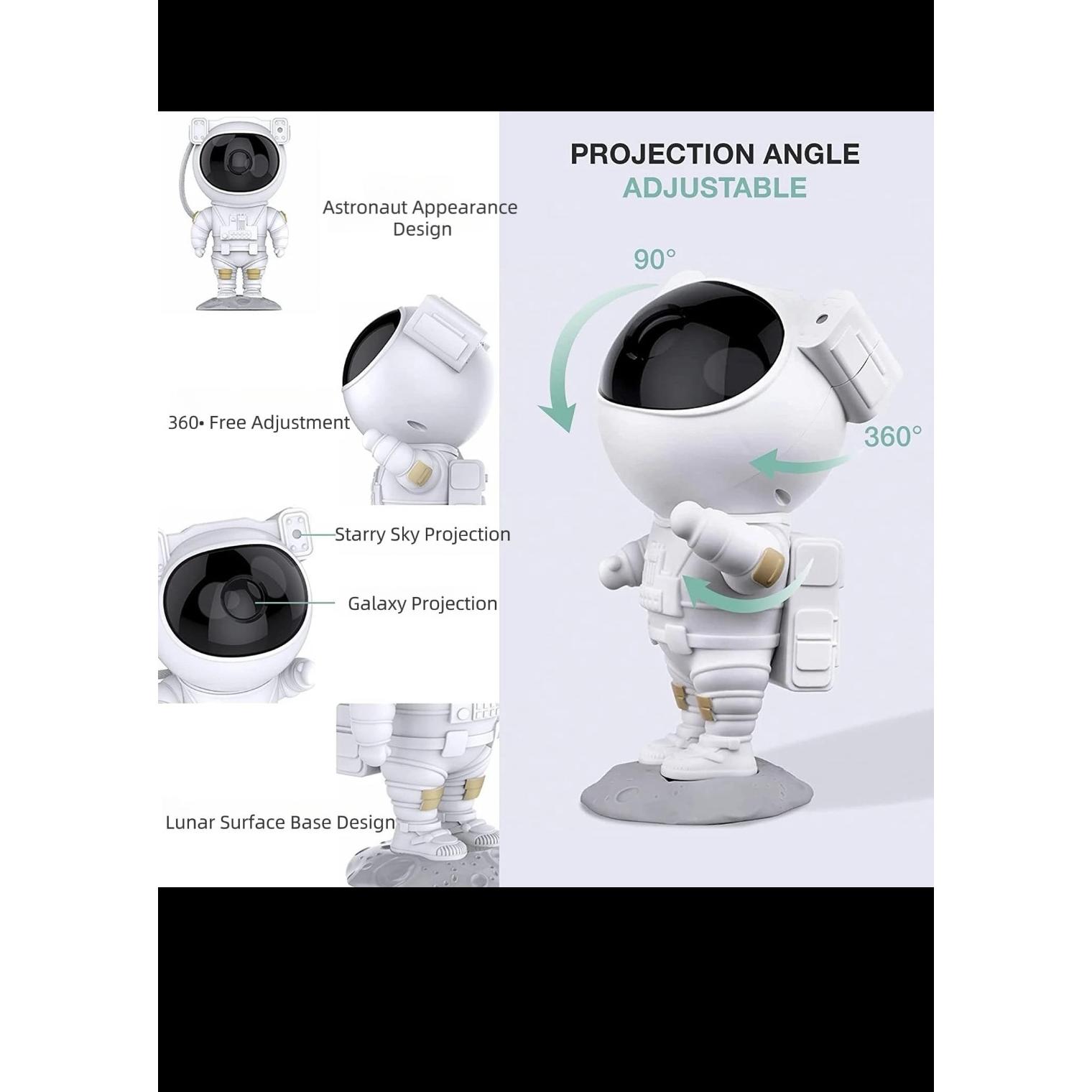 Astronaut Appearance Design

360• Free Adjustment

Starry Sky Projection

Galaxy Projection

Lunar Surface Base Design

PROJECTION ANGLE
ADJUSTABLE

90°

360°