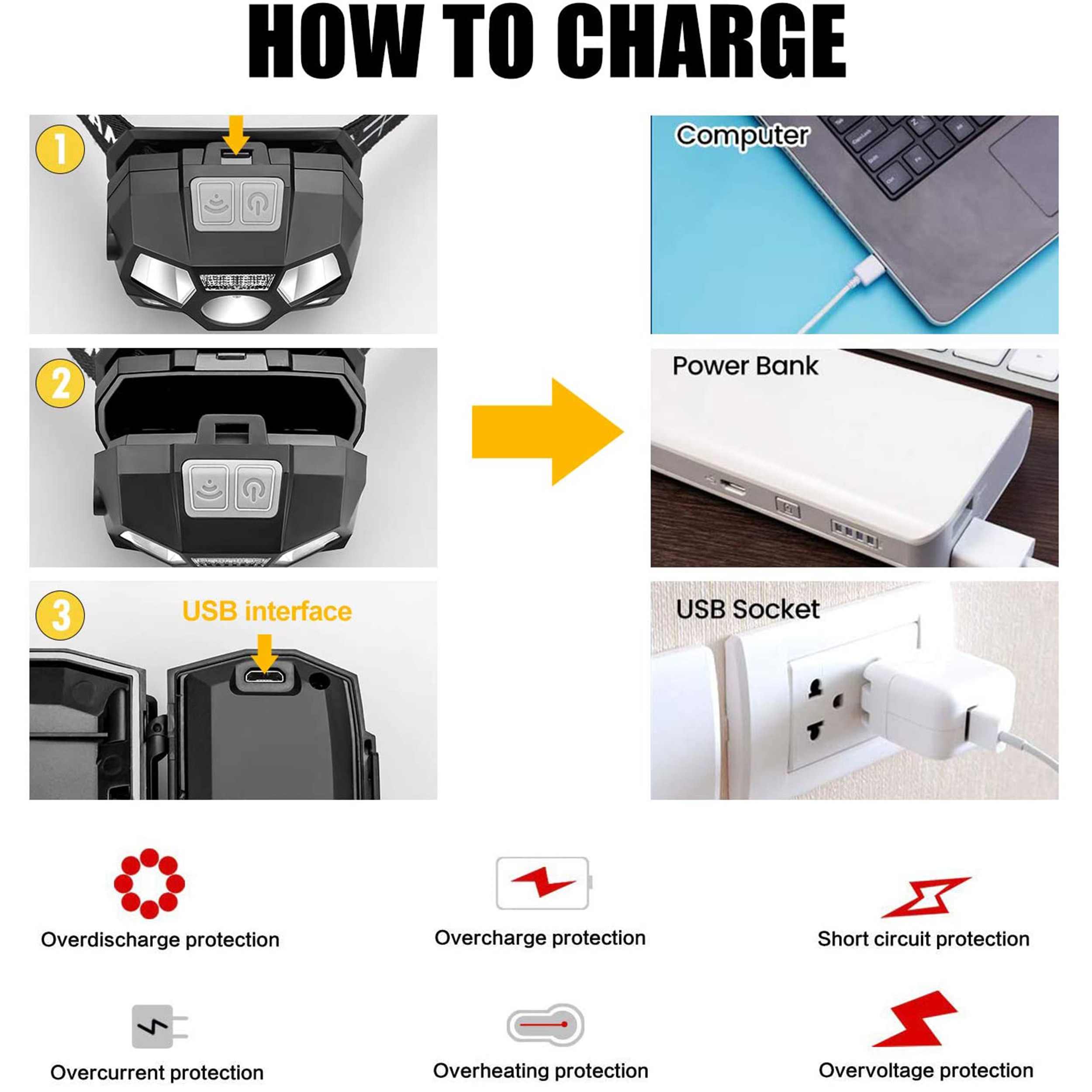 HOW TO CHARGE

1

2

3

USB interface

Computer

Power Bank

USB Socket

Overdischarge protection

Overcharge protection

Short circuit protection

Overcurrent protection

Overheating protection

Overvoltage protection