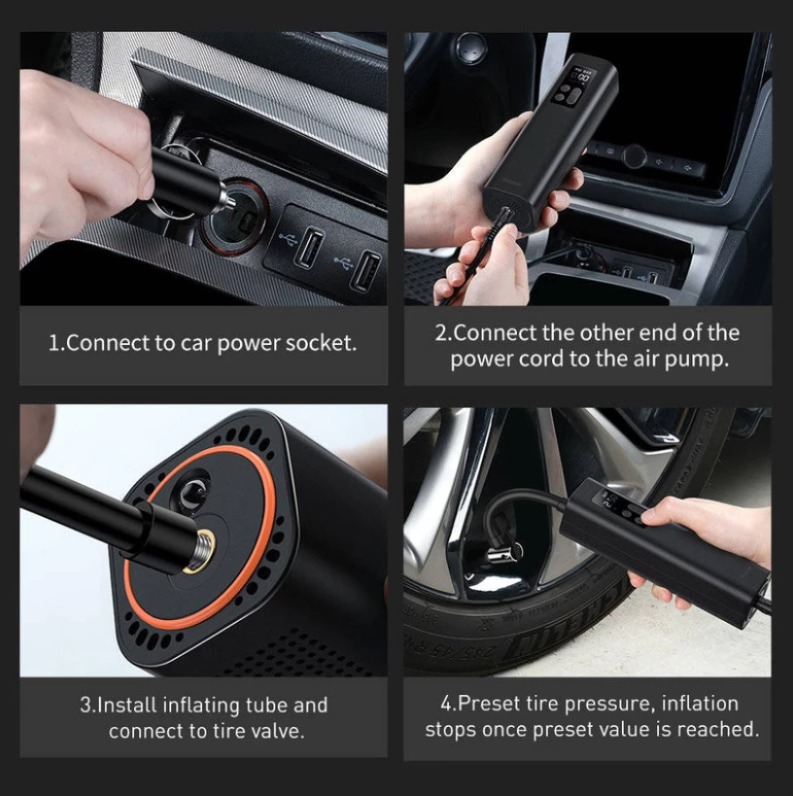 1.Connect to car power socket.

2.Connect the other end of the power cord to the air pump.

3.Install inflating tube and connect to tire valve.

4.Preset tire pressure, inflation stops once preset value is reached.