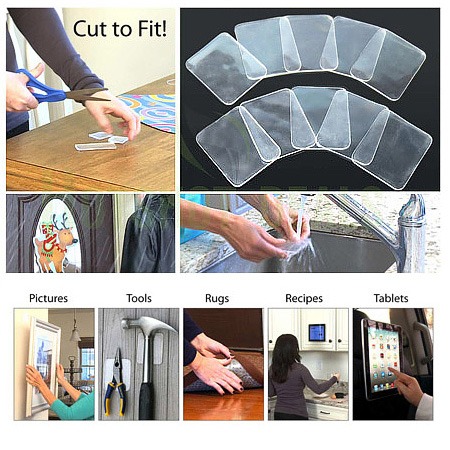 Cut to Fit!

Pictures

Tools

Rugs

Recipes

Tablets