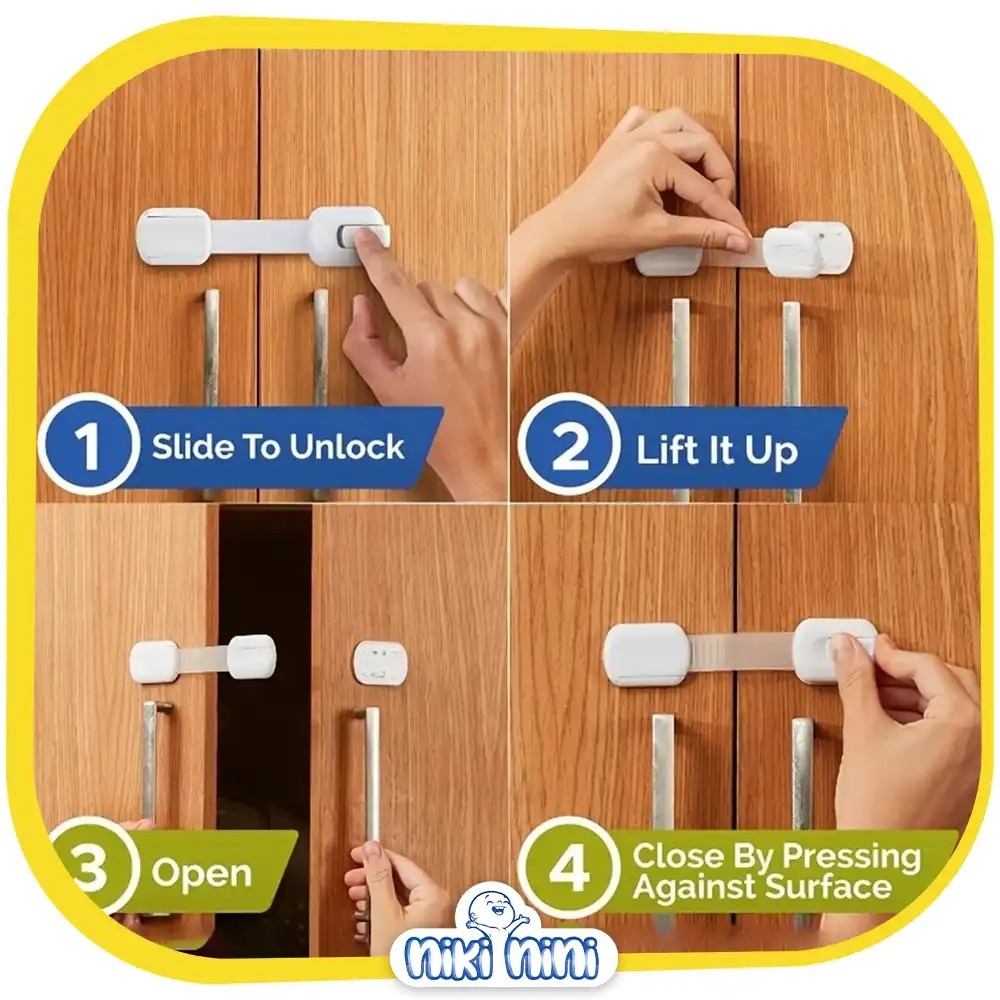 1 Slide To Unlock

2 Lift It Up

3 Open

4 Close By Pressing Against Surface

niki nini