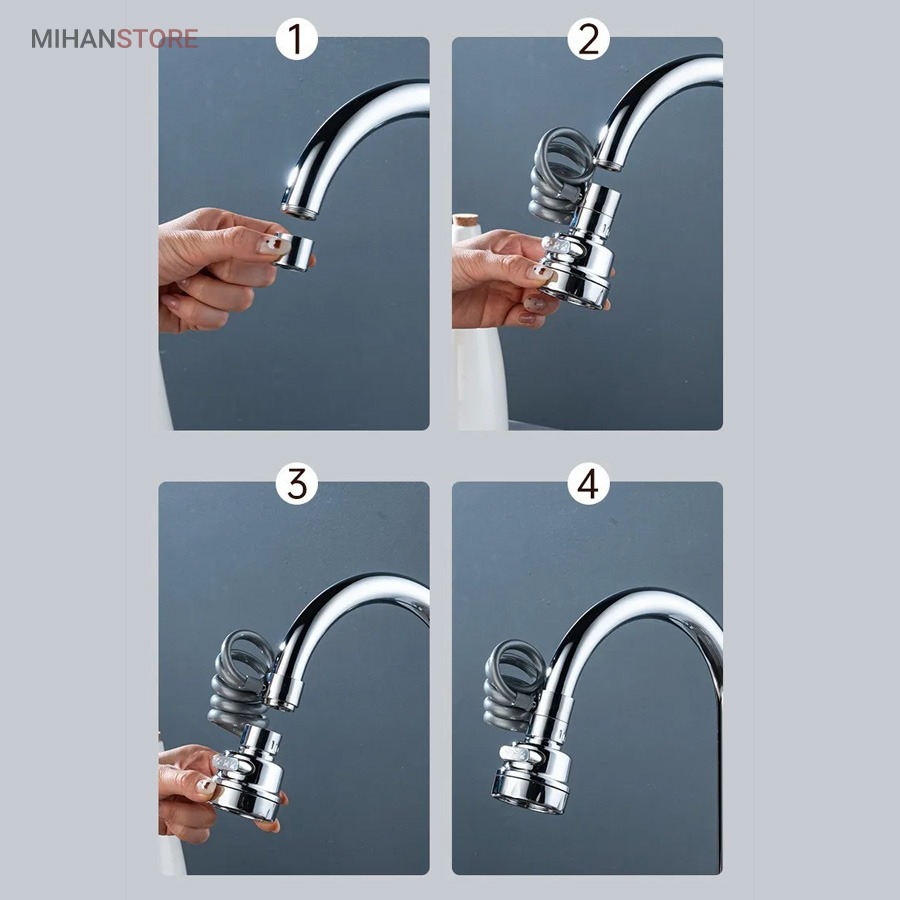 MIHANSTORE

1

2

3

4