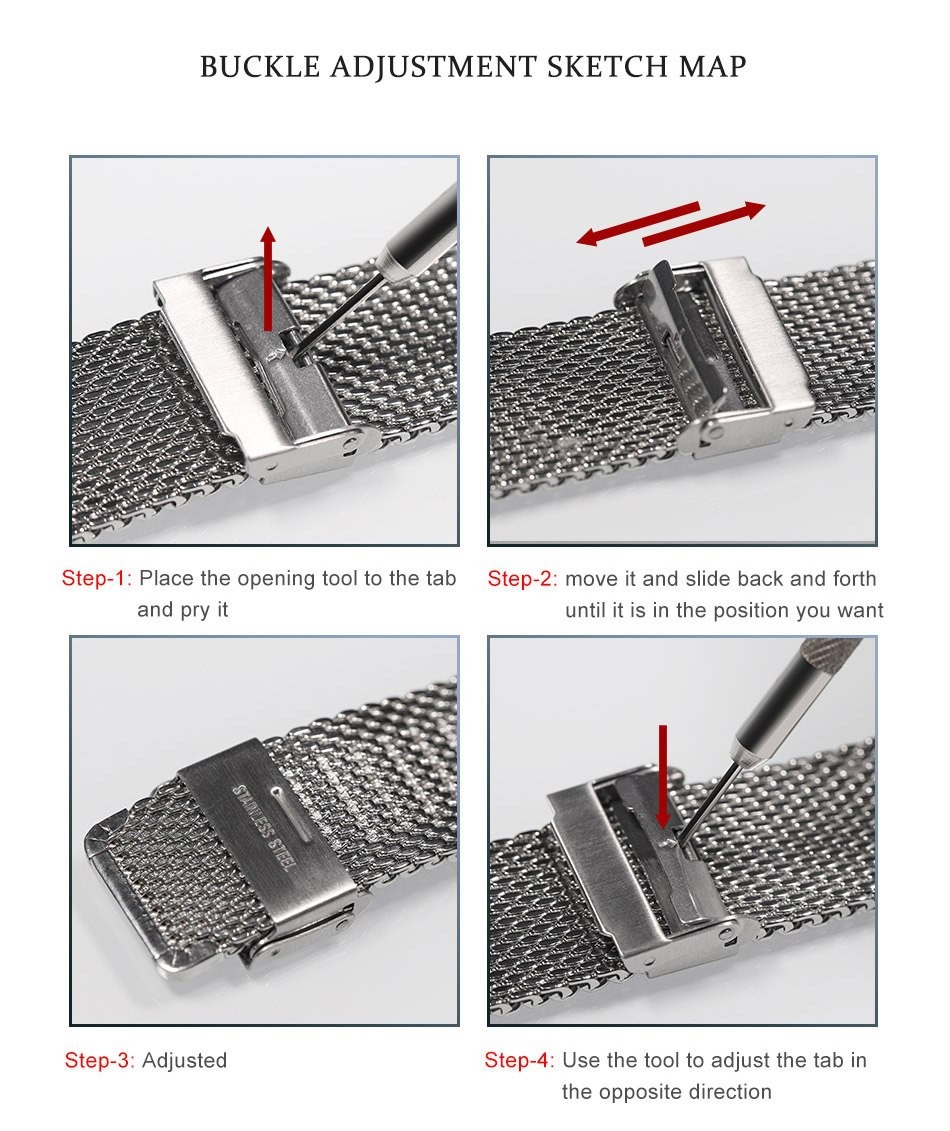 BUCKLE ADJUSTMENT SKETCH MAP

Step-1: Place the opening tool to the tab and pry it

Step-2: move it and slide back and forth until it is in the position you want

STAINLESS STEEL

Step-3: Adjusted

Step-4: Use the tool to adjust the tab in the opposite direction