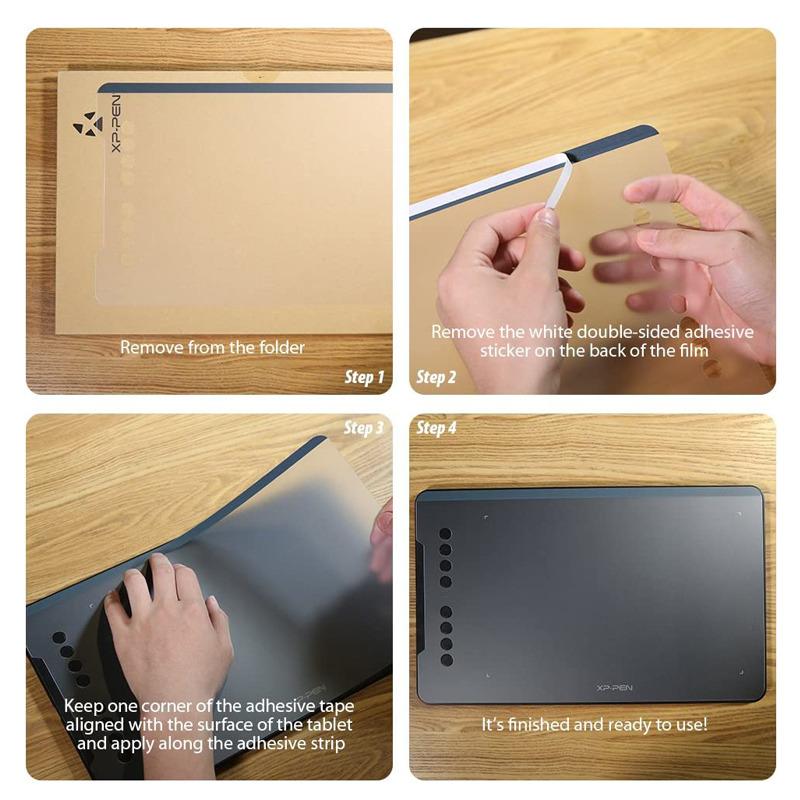 XP-PEN

Remove from the folder

Step 1

Remove the white double-sided adhesive sticker on the back of the film

Step 2

Step 3

XP-PEN

Keep one corner of the adhesive tape aligned with the surface of the tablet and apply along the adhesive strip

Step 4

XP-PEN

It's finished and ready to use!