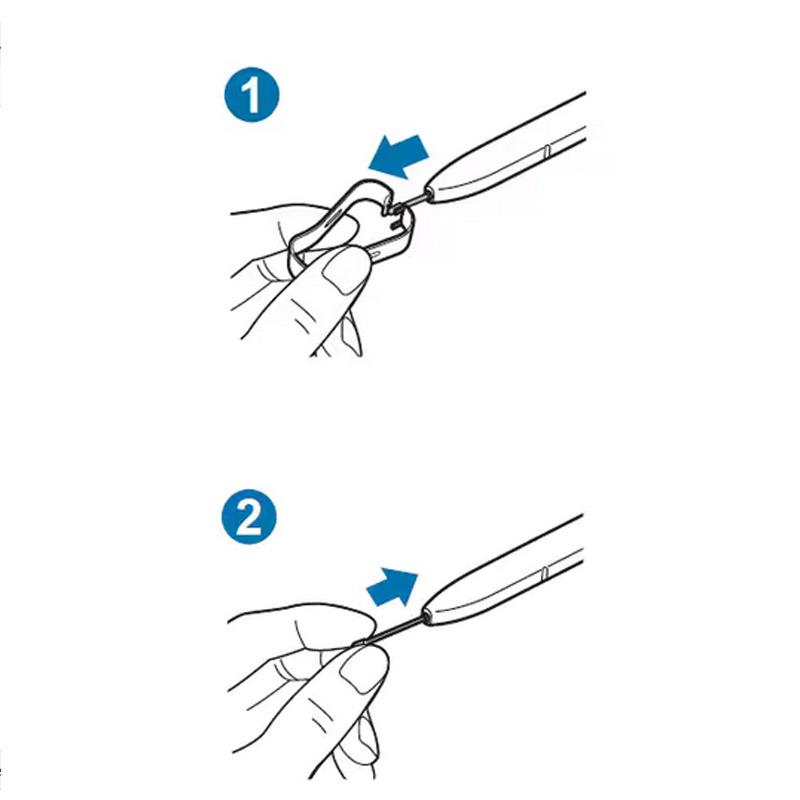 1

2