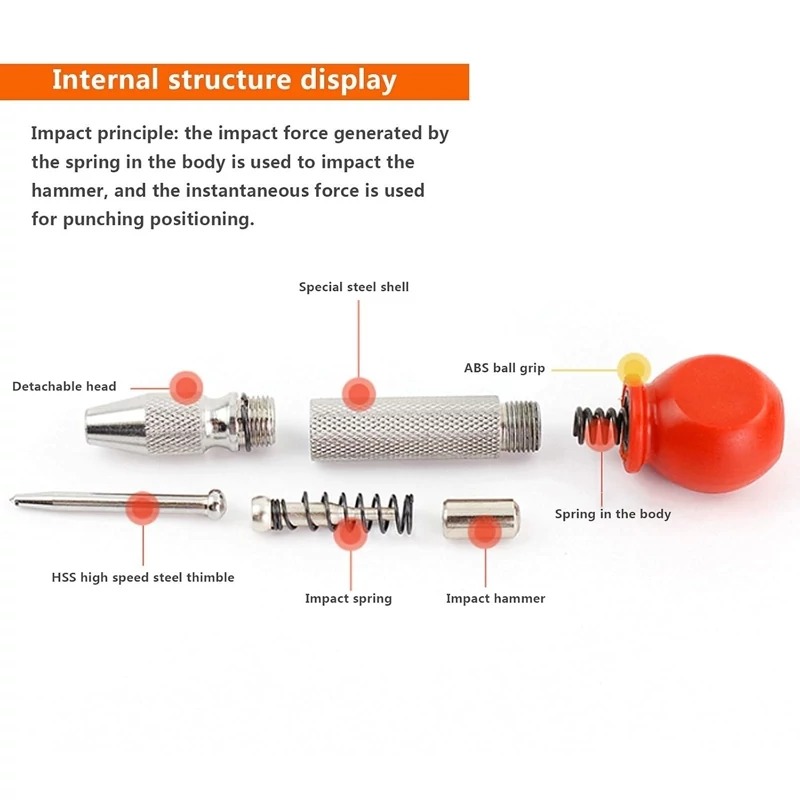 Internal structure display

Impact principle: the impact force generated by the spring in the body is used to impact the hammer, and the instantaneous force is used for punching positioning.

Special steel shell

ABS ball grip

Detachable head

Spring in the body

HSS high speed steel thimble

Impact spring

Impact hammer