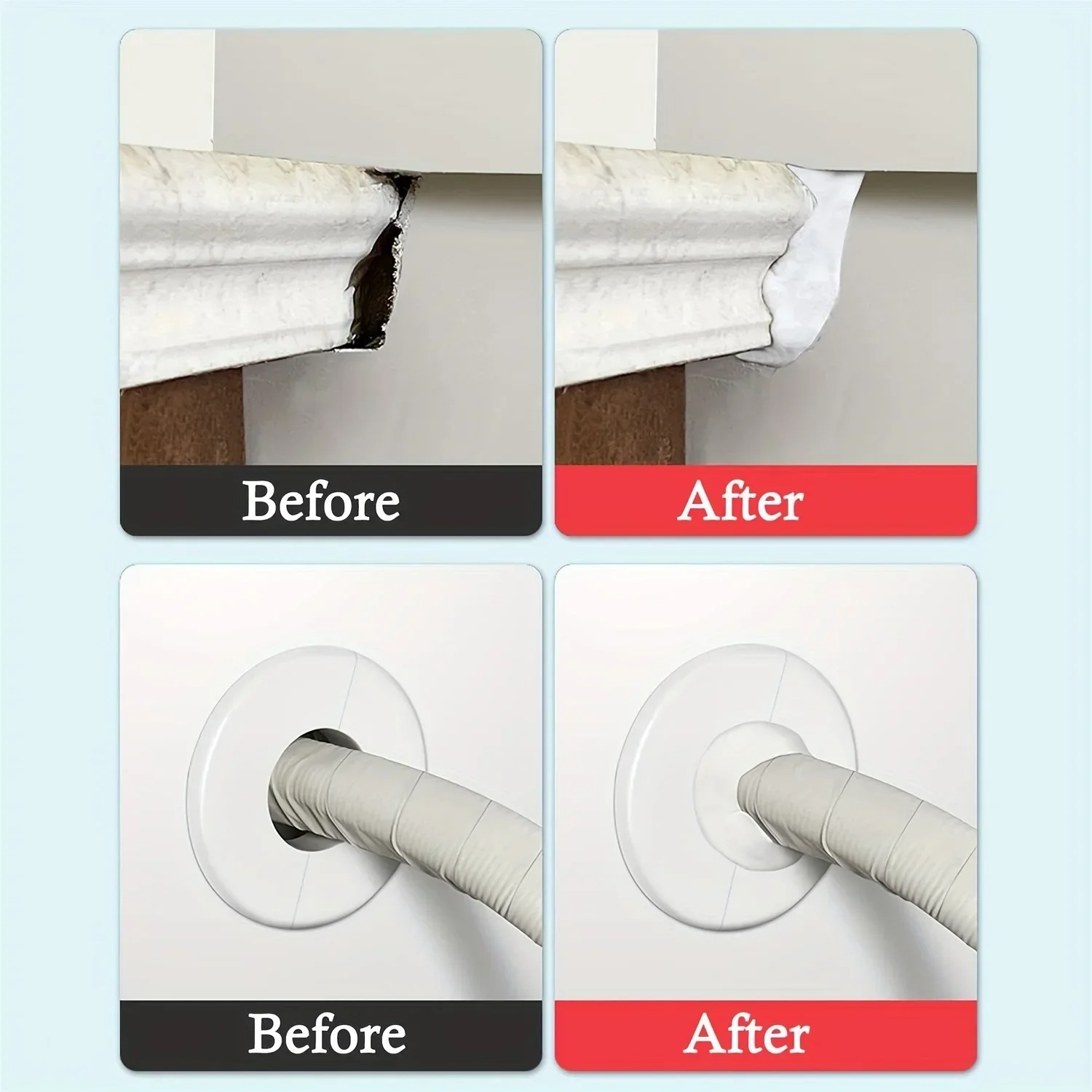 Before

After

Before

After