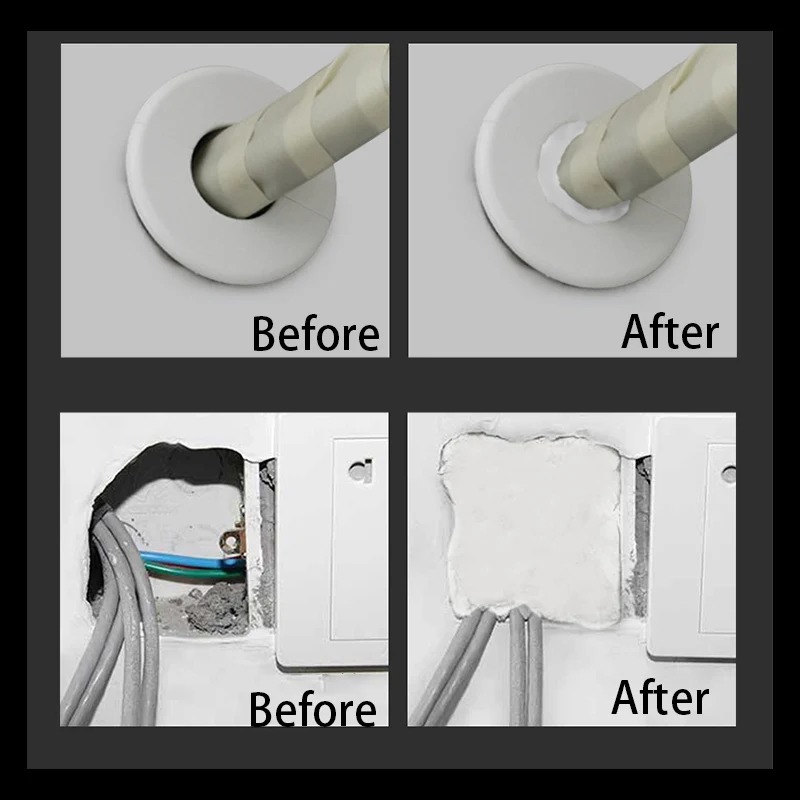 Before

After

Before

After