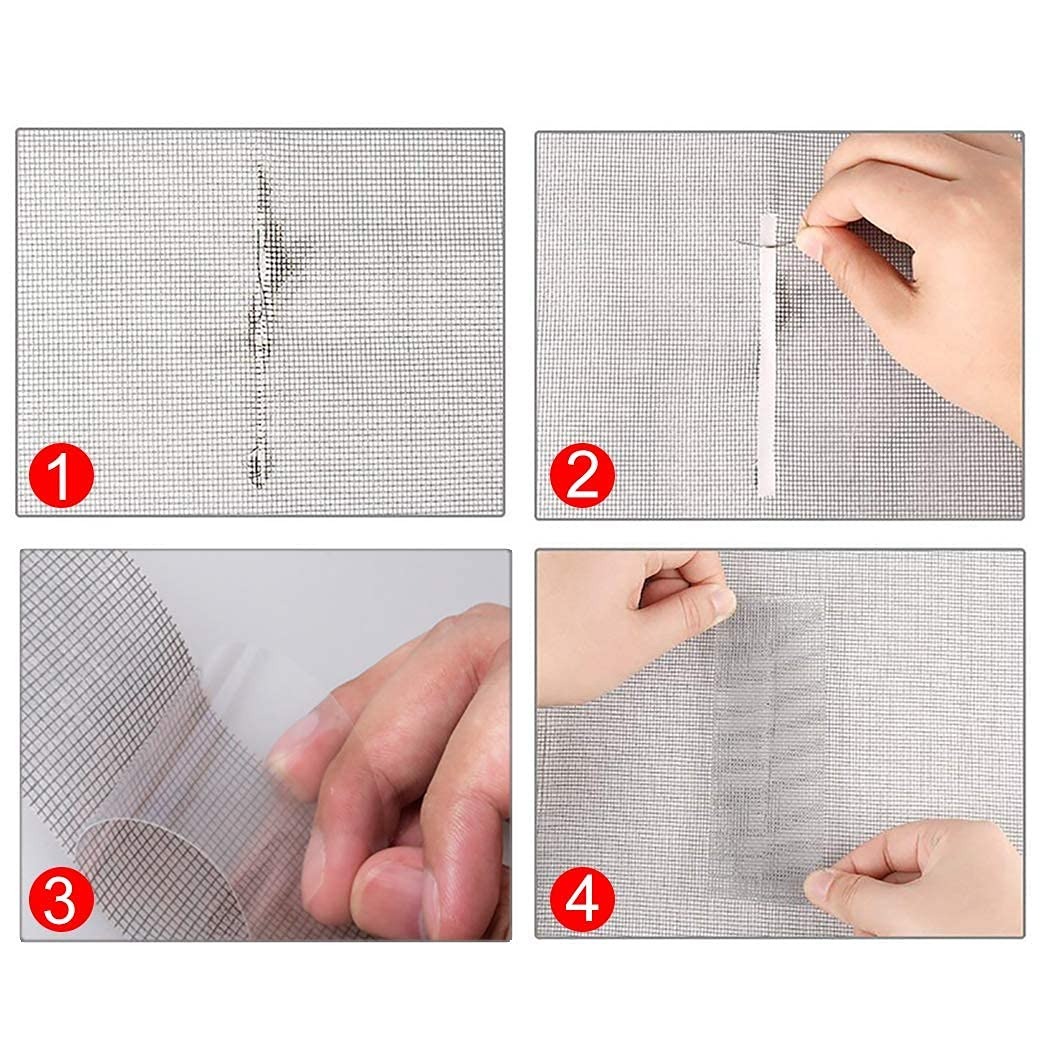 1

2

3

4