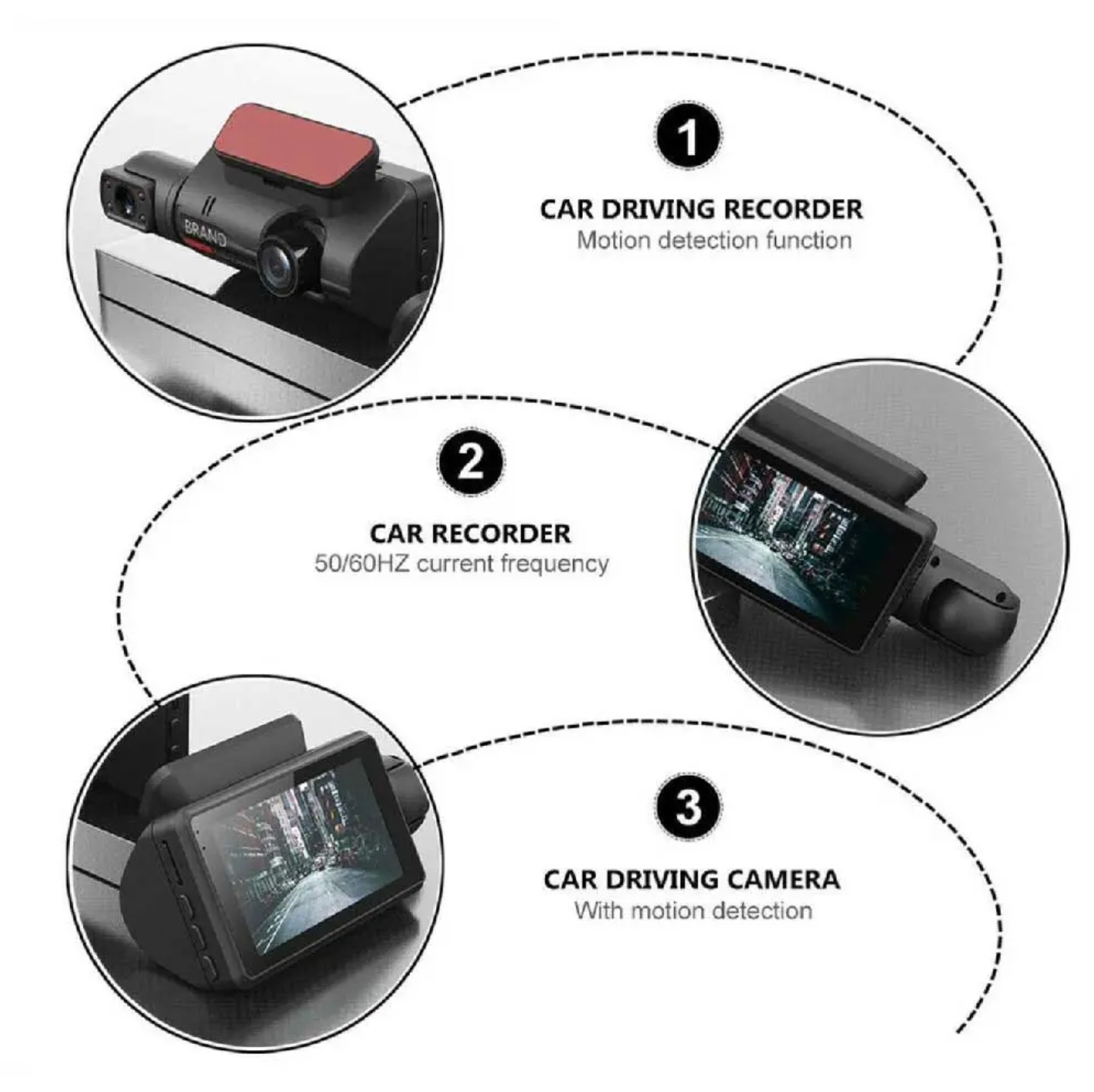 BRAND

1

CAR DRIVING RECORDER
Motion detection function

2

CAR RECORDER
50/60HZ current frequency

3

CAR DRIVING CAMERA
With motion detection