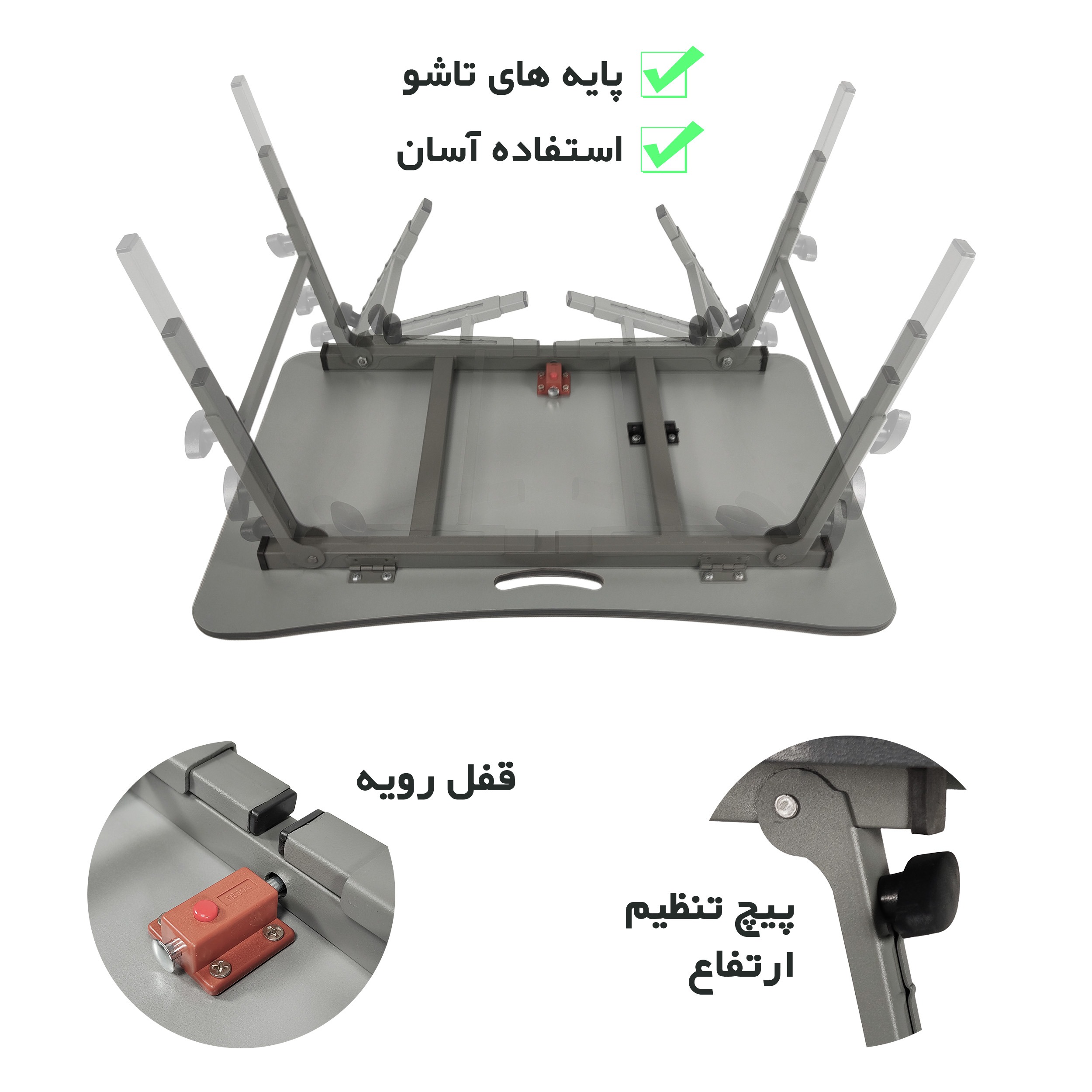 پایه های تاشو
استفاده آسان

قفل رویه

پیچ تنظیم ارتفاع