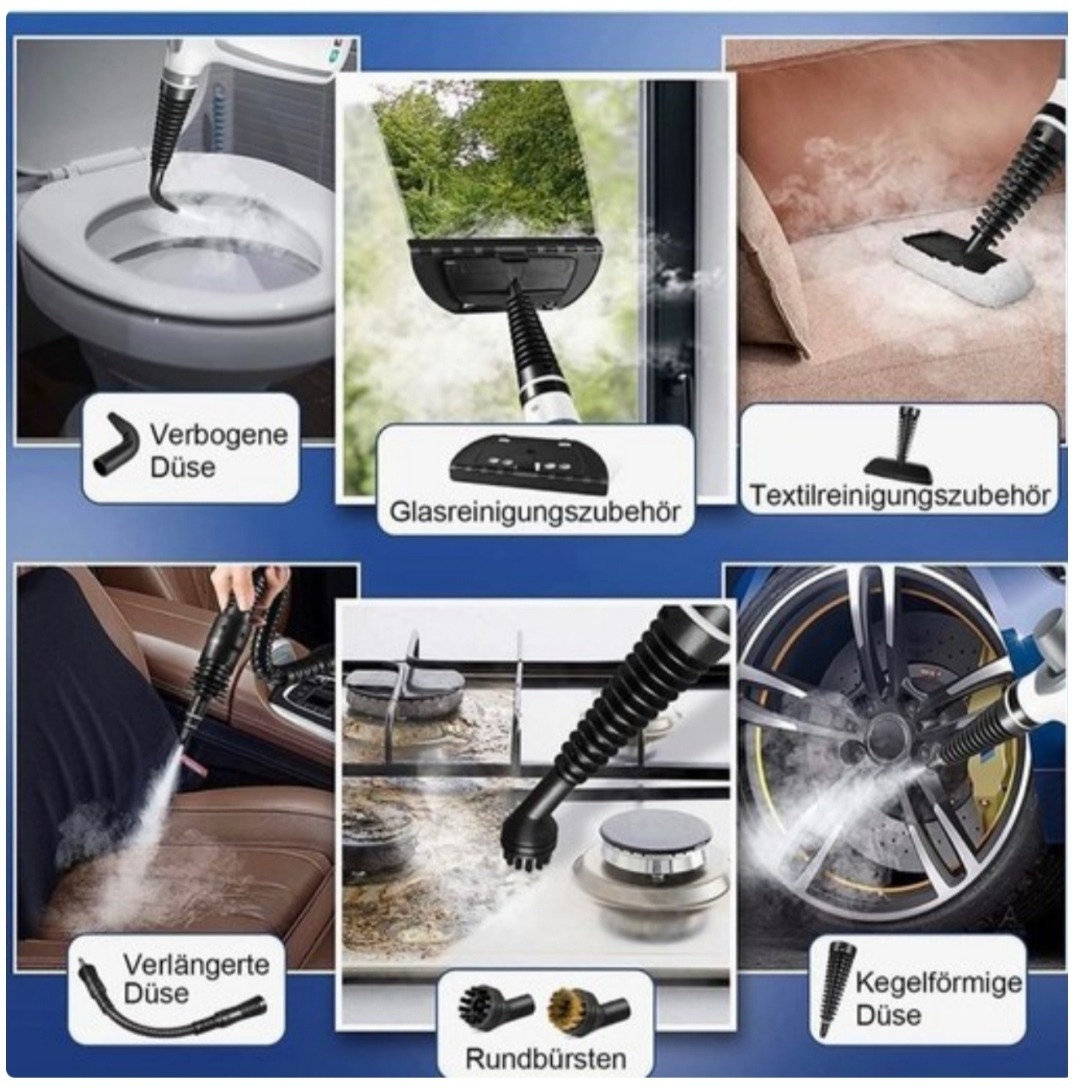 Verbogene Düse

Glasreinigungszubehör

Textilreinigungszubehör

Verlängerte Düse

Rundbürsten

Kegelförmige Düse