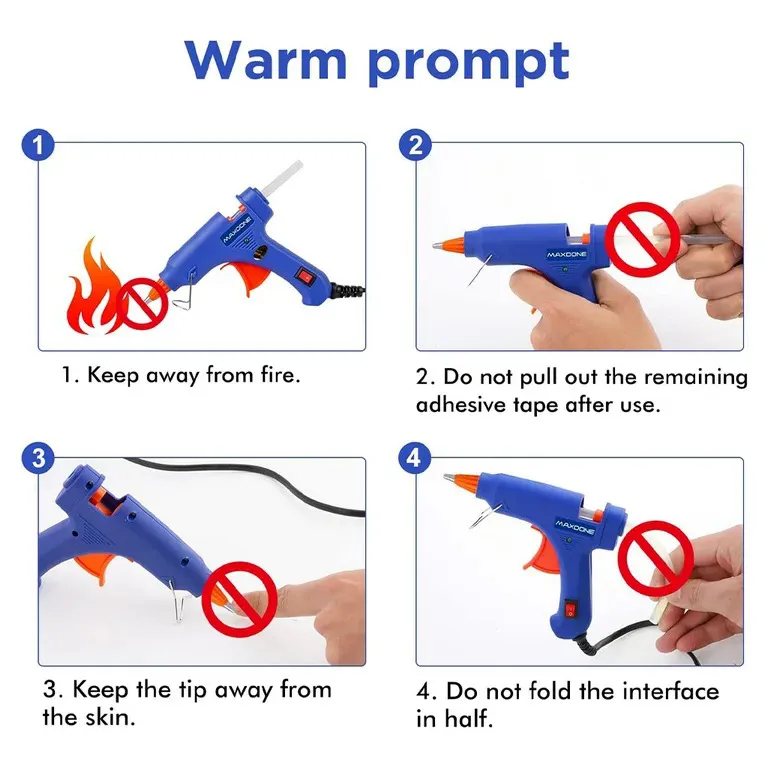 Warm prompt

1

MAXDONE

1. Keep away from fire.

2

MAXDONE

2. Do not pull out the remaining adhesive tape after use.

3

3. Keep the tip away from the skin.

4

MAXDONE

4. Do not fold the interface in half.