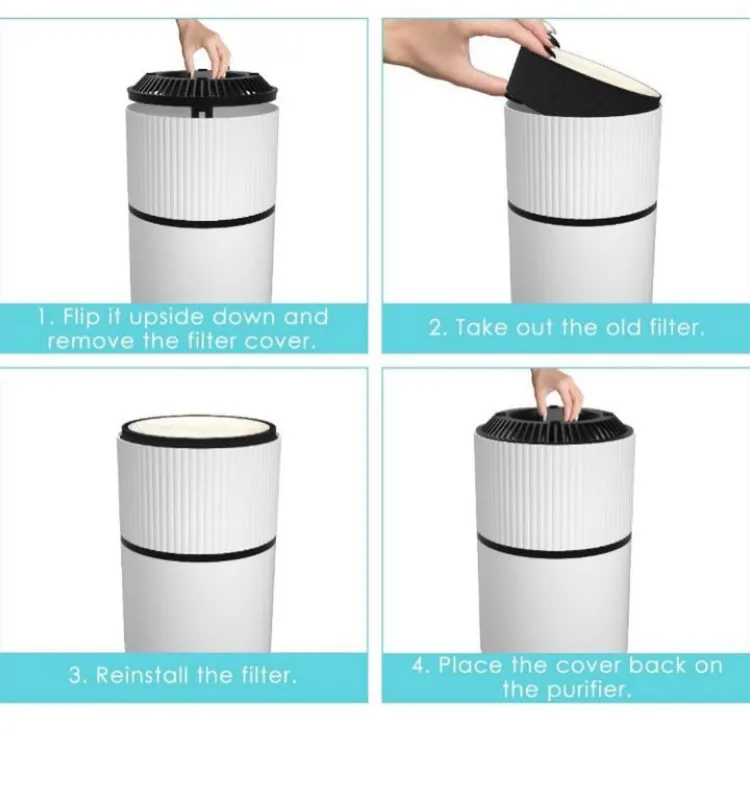 1. Flip it upside down and remove the filter cover.

2. Take out the old filter.

3. Reinstall the filter.

4. Place the cover back on the purifier.