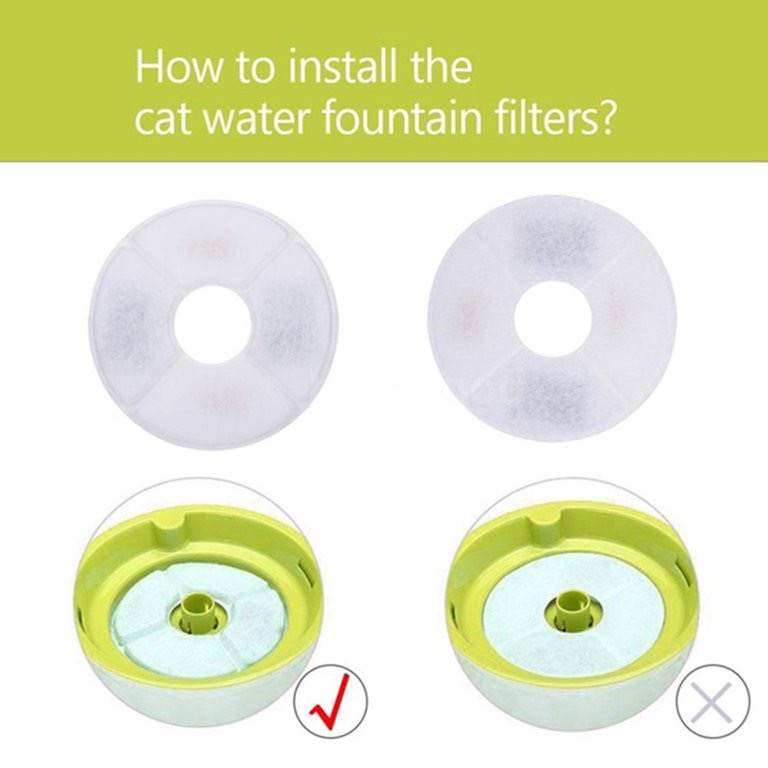 How to install the cat water fountain filters?