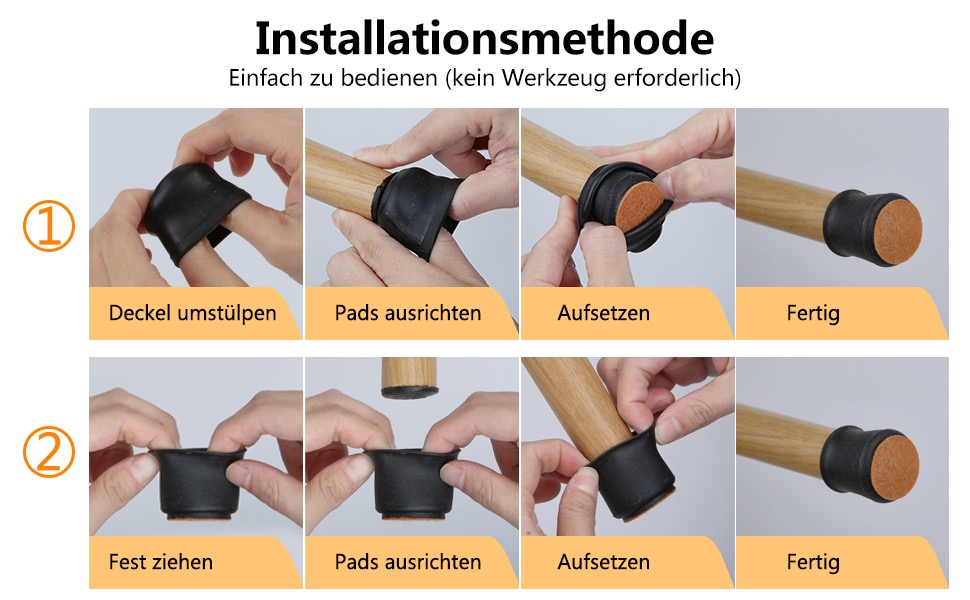 Installationsmethode
Einfach zu bedienen (kein Werkzeug erforderlich)

①

Deckel umstülpen

Pads ausrichten

Aufsetzen

Fertig

②

Fest ziehen

Pads ausrichten

Aufsetzen

Fertig