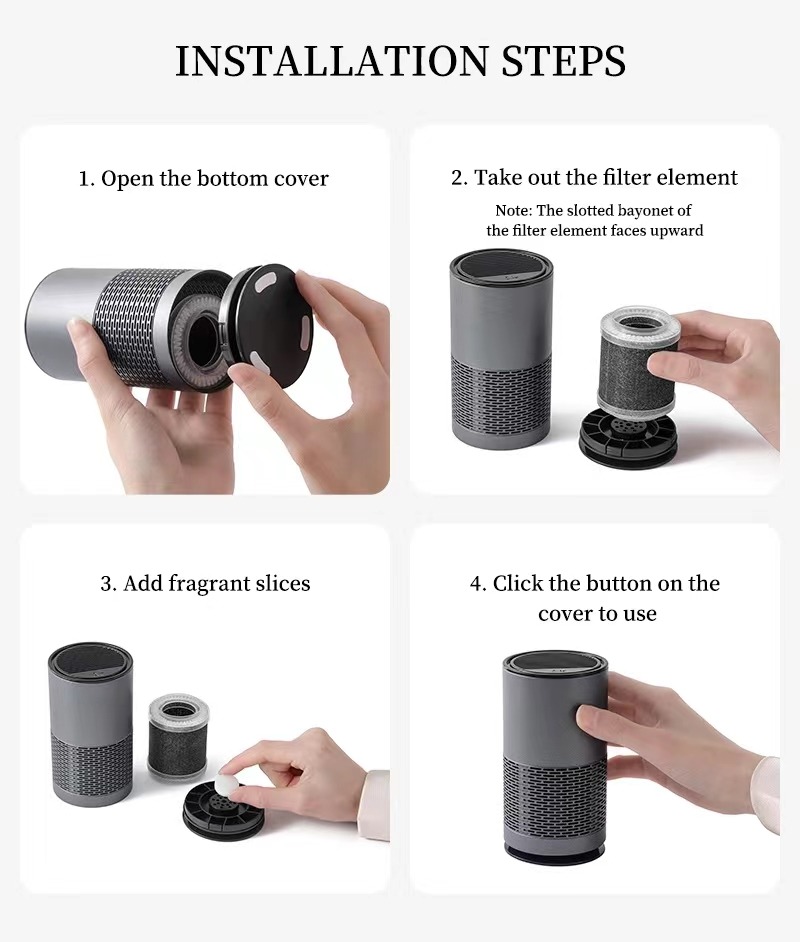 INSTALLATION STEPS

1. Open the bottom cover

2. Take out the filter element

Note: The slotted bayonet of the filter element faces upward

3. Add fragrant slices

4. Click the button on the cover to use