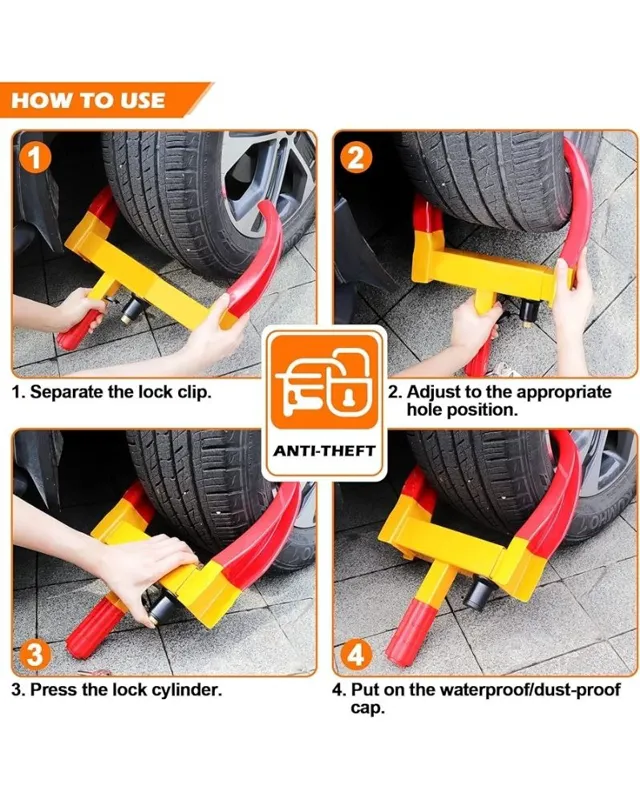 HOW TO USE

1

1. Separate the lock clip.

2

2. Adjust to the appropriate hole position.

ANTI-THEFT

3

3. Press the lock cylinder.

4

4. Put on the waterproof/dust-proof cap.