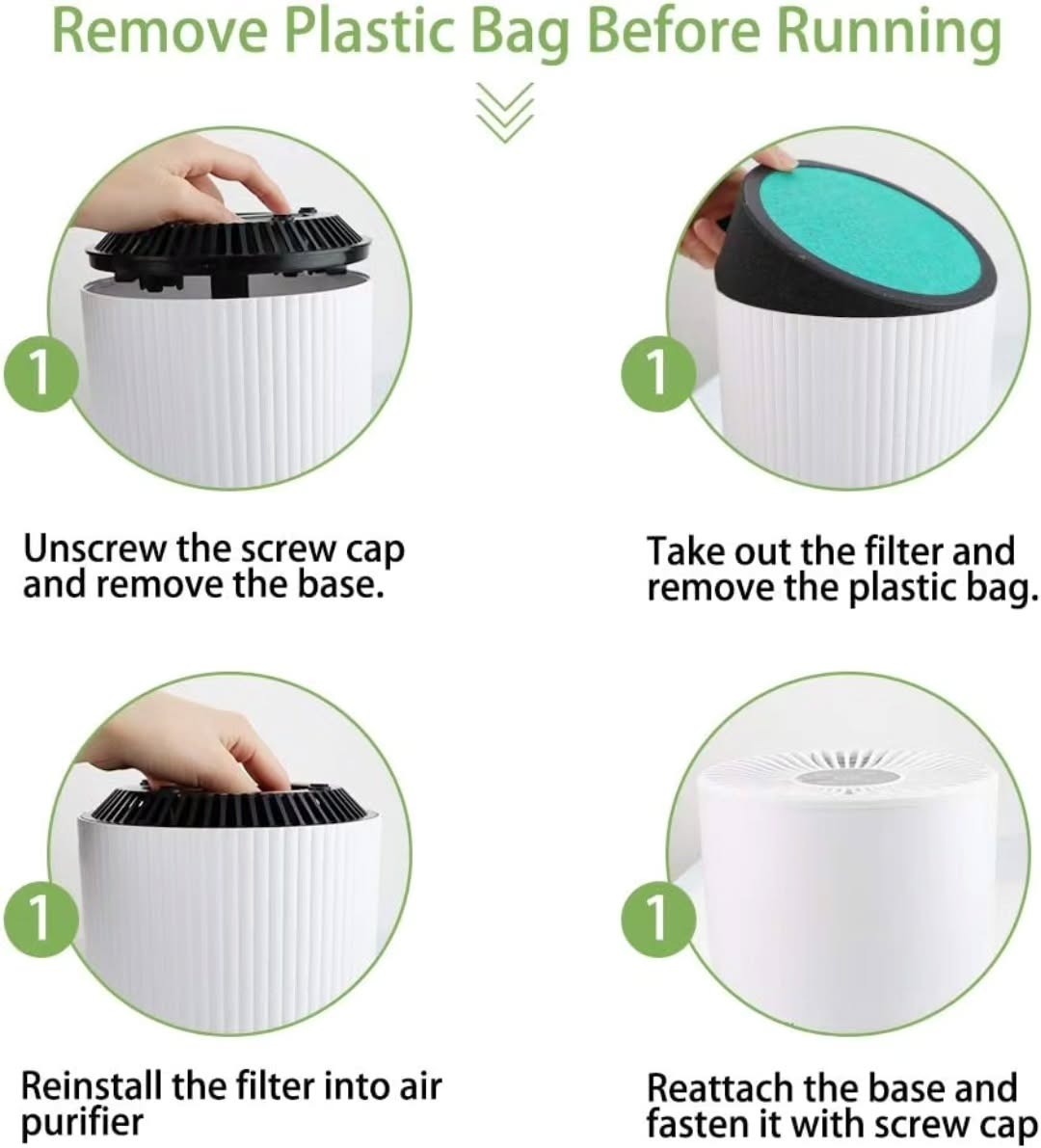 Remove Plastic Bag Before Running

1

Unscrew the screw cap and remove the base.

1

Take out the filter and remove the plastic bag.

1

Reinstall the filter into air purifier

1

Reattach the base and fasten it with screw cap