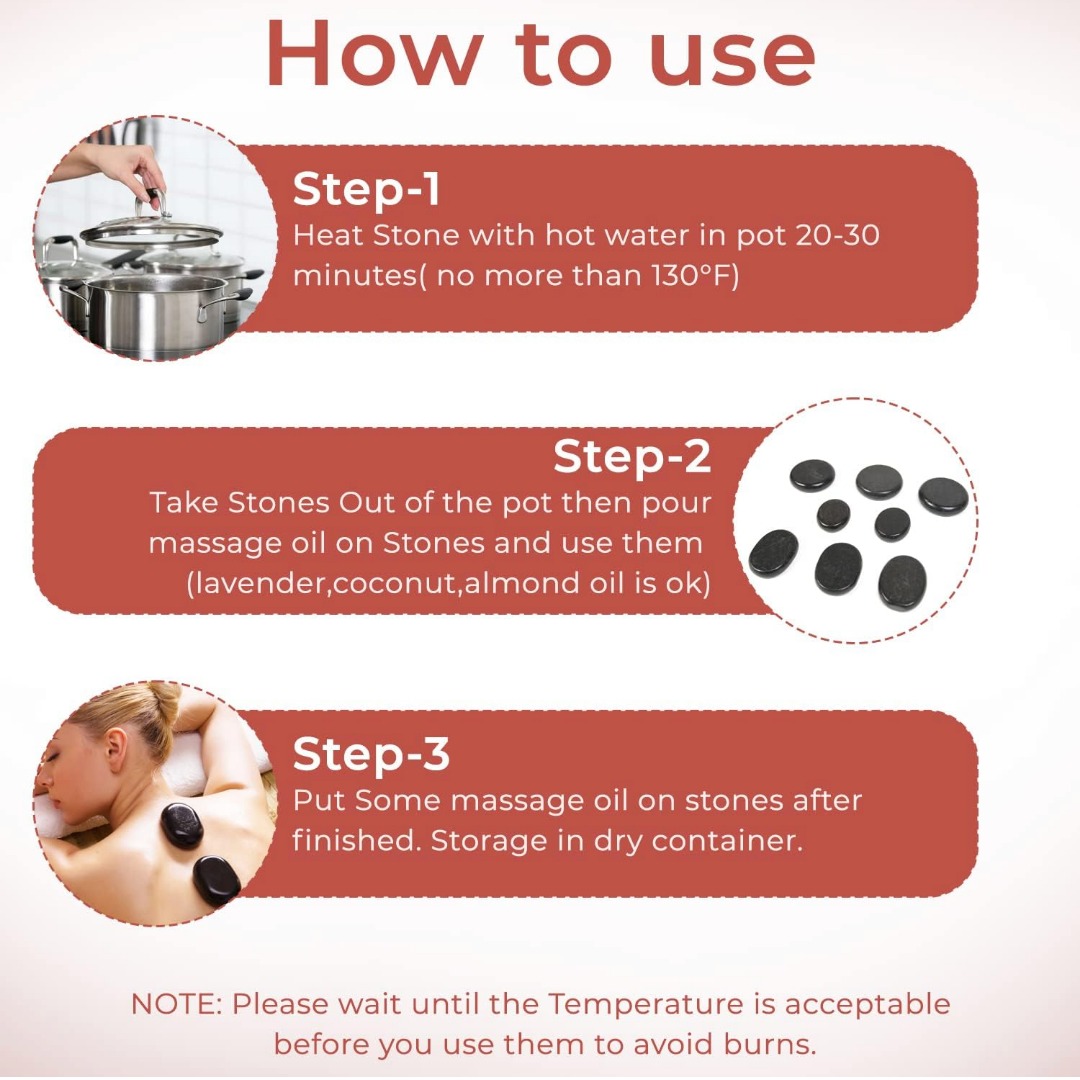 How to use

Step-1
Heat Stone with hot water in pot 20-30 minutes( no more than 130°F)

Step-2
Take Stones Out of the pot then pour massage oil on Stones and use them (lavender,coconut,almond oil is ok)

Step-3
Put Some massage oil on stones after finished. Storage in dry container.

NOTE: Please wait until the Temperature is acceptable before you use them to avoid burns.