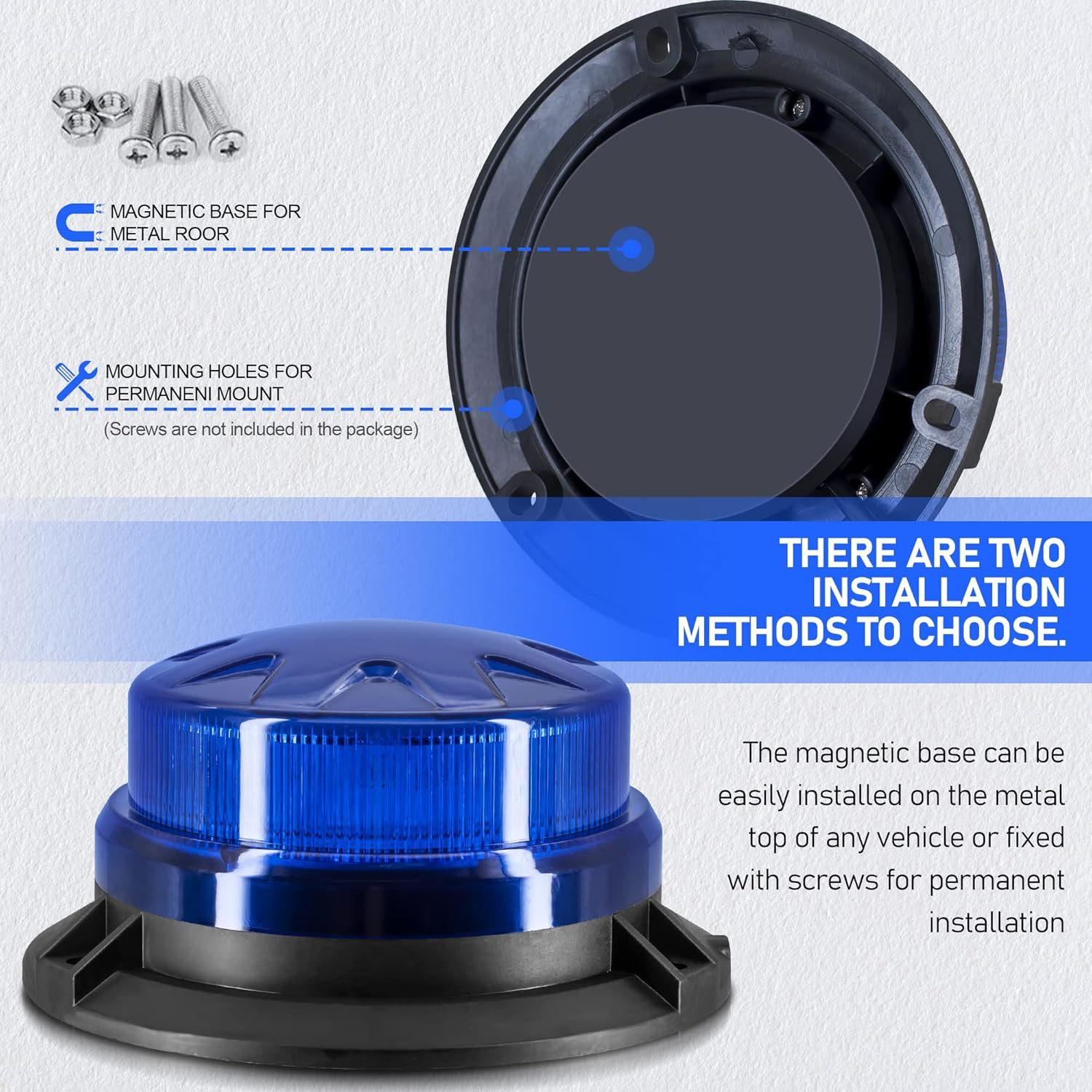 MAGNETIC BASE FOR METAL ROOR

MOUNTING HOLES FOR PERMANENI MOUNT

(Screws are not included in the package)

THERE ARE TWO INSTALLATION METHODS TO CHOOSE.

The magnetic base can be easily installed on the metal top of any vehicle or fixed with screws for permanent installation