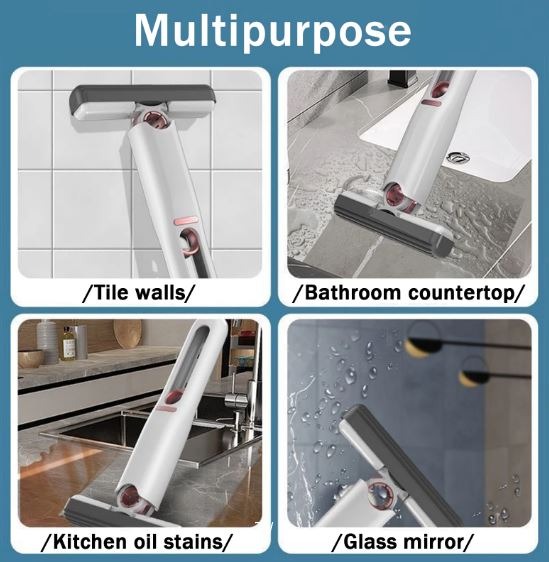 Multipurpose

/Tile walls/

/Bathroom countertop/

/Kitchen oil stains/

/Glass mirror/