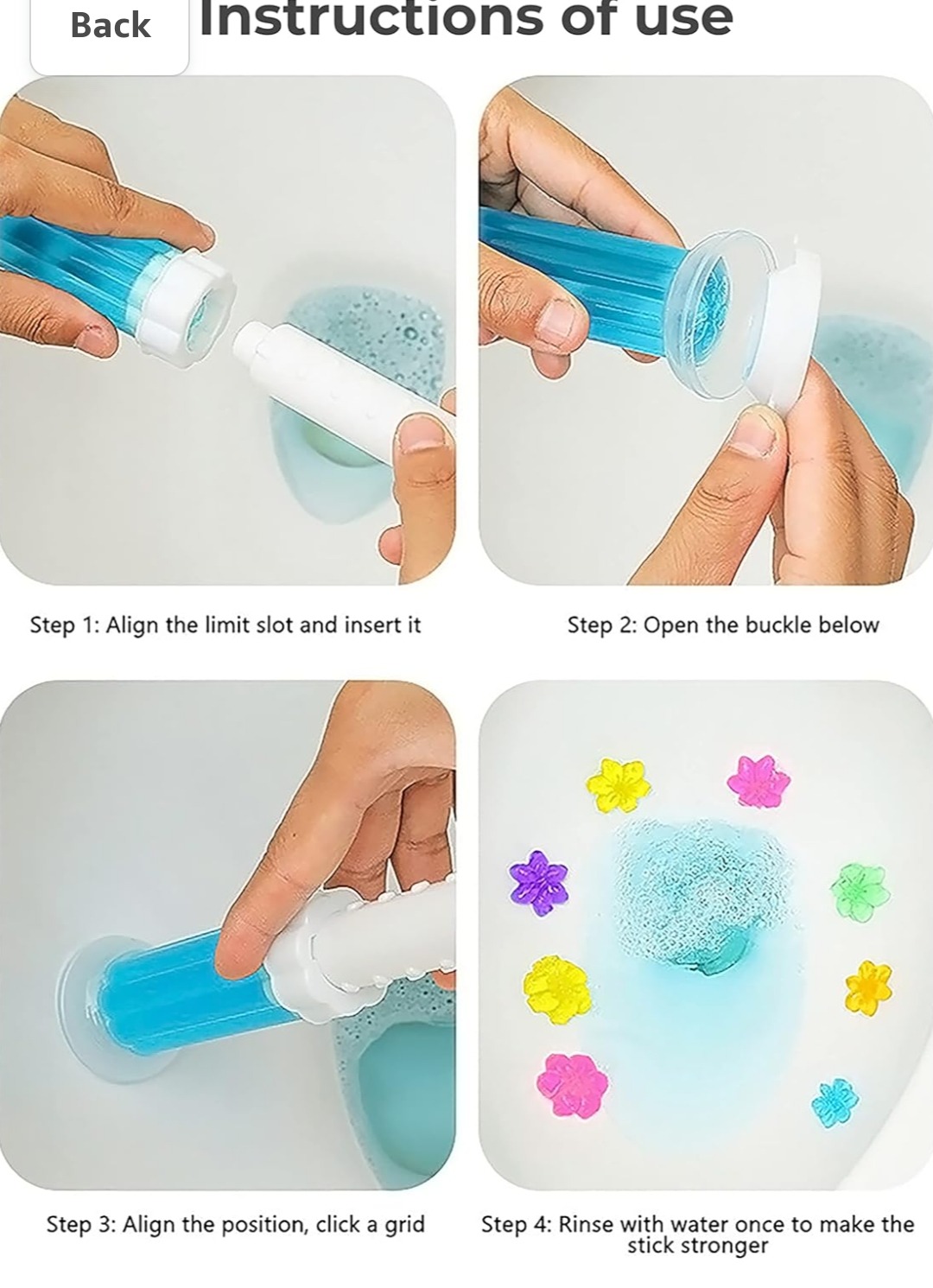 Back

Instructions of use

Step 1: Align the limit slot and insert it

Step 2: Open the buckle below

Step 3: Align the position, click a grid

Step 4: Rinse with water once to make the stick stronger