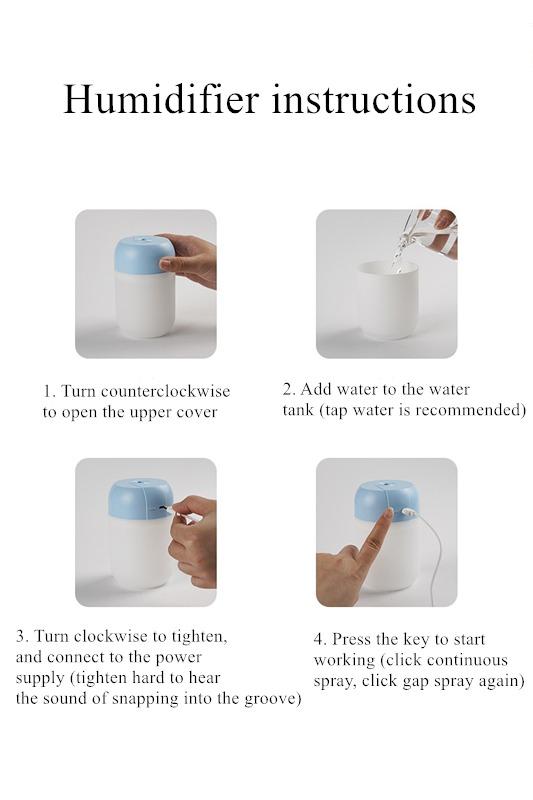 Humidifier instructions

1. Turn counterclockwise to open the upper cover

2. Add water to the water tank (tap water is recommended)

3. Turn clockwise to tighten, and connect to the power supply (tighten hard to hear the sound of snapping into the groove)

4. Press the key to start working (click continuous spray, click gap spray again)