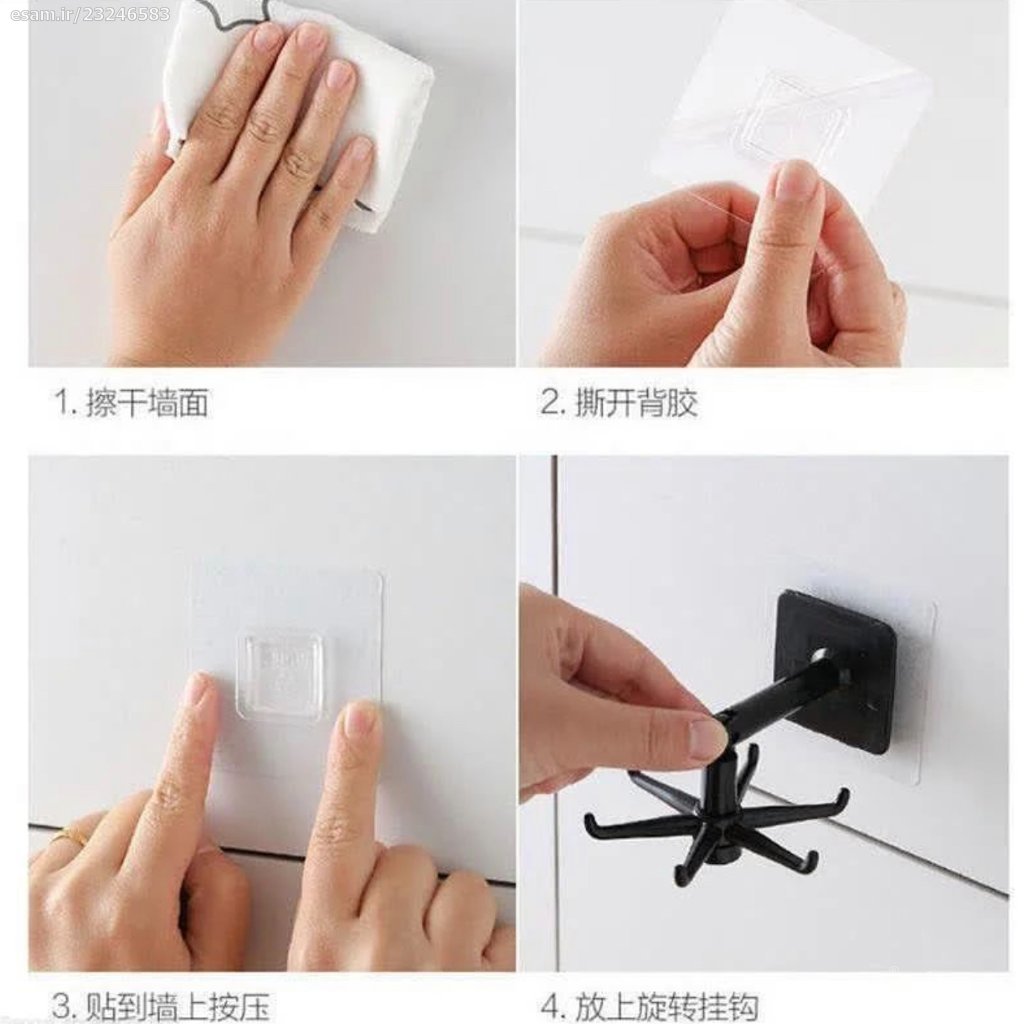 esam.ir/23246583

1. 擦干墙面

2. 撕开背胶

3. 贴到墙上按压

4. 放上旋转挂钩