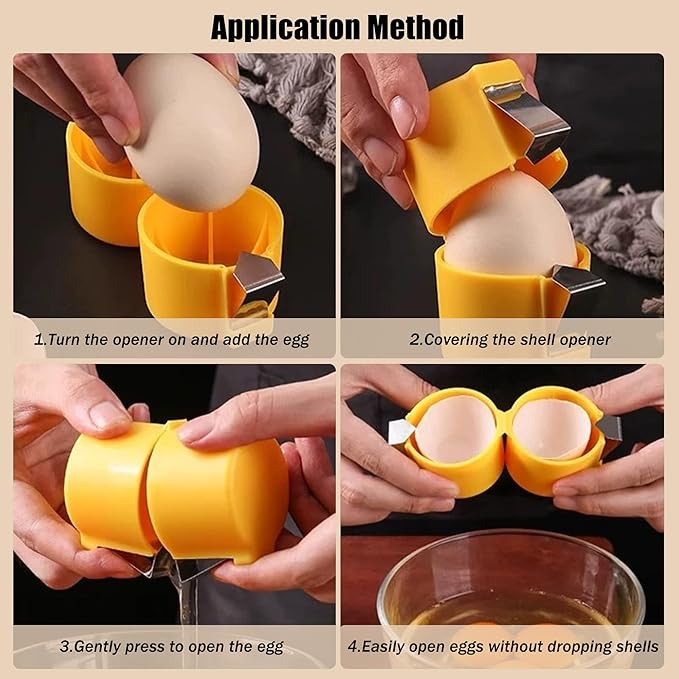 Application Method

1.Turn the opener on and add the egg

2.Covering the shell opener

3.Gently press to open the egg

4.Easily open eggs without dropping shells