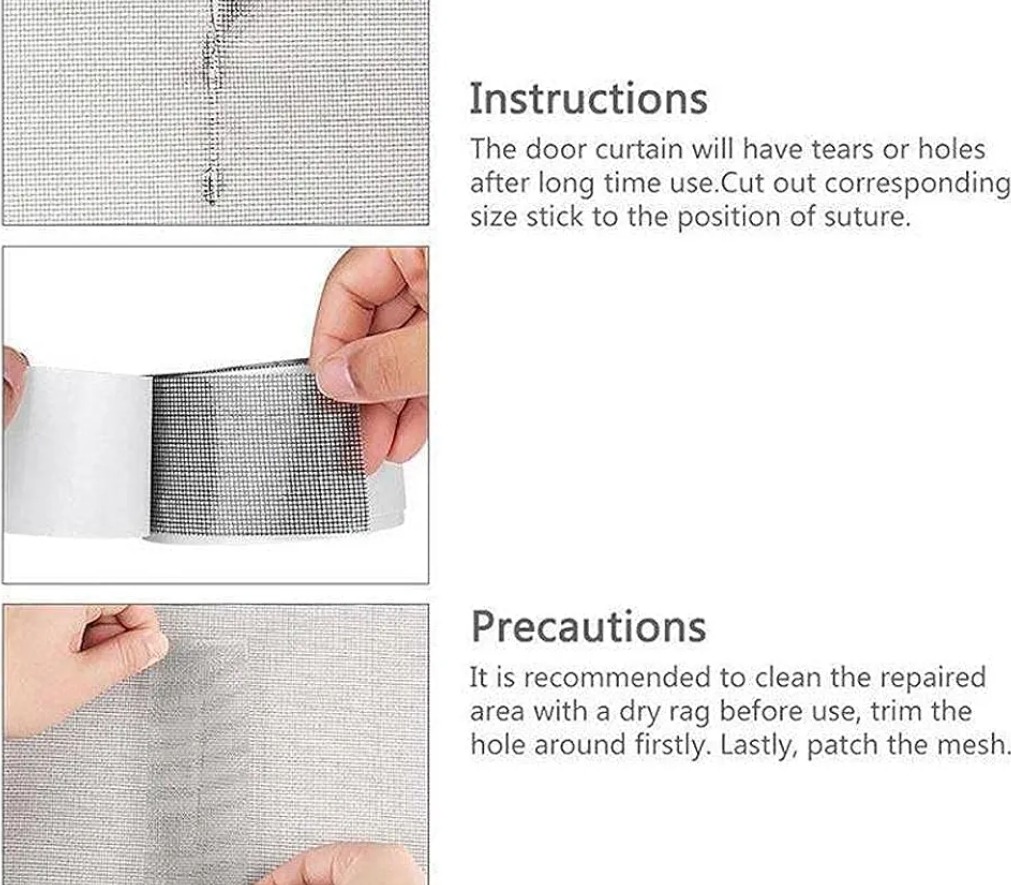 Instructions
The door curtain will have tears or holes after long time use.Cut out corresponding size stick to the position of suture.

Precautions
It is recommended to clean the repaired area with a dry rag before use, trim the hole around firstly. Lastly, patch the mesh.