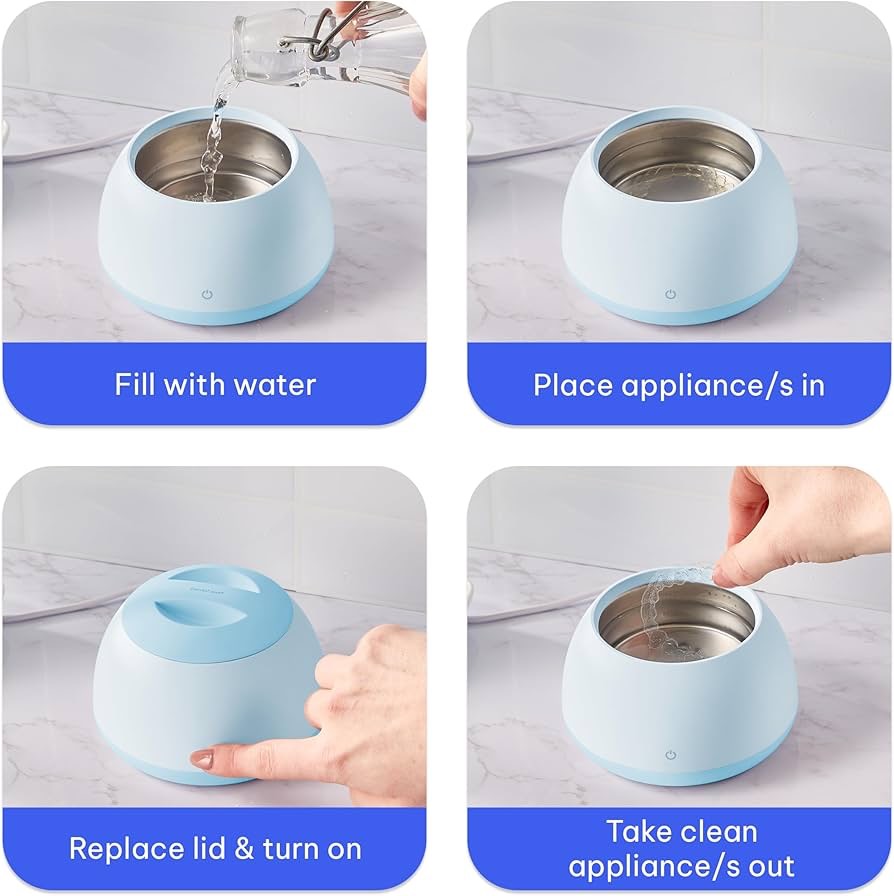 Fill with water

Place appliance/s in

Replace lid & turn on

Take clean appliance/s out