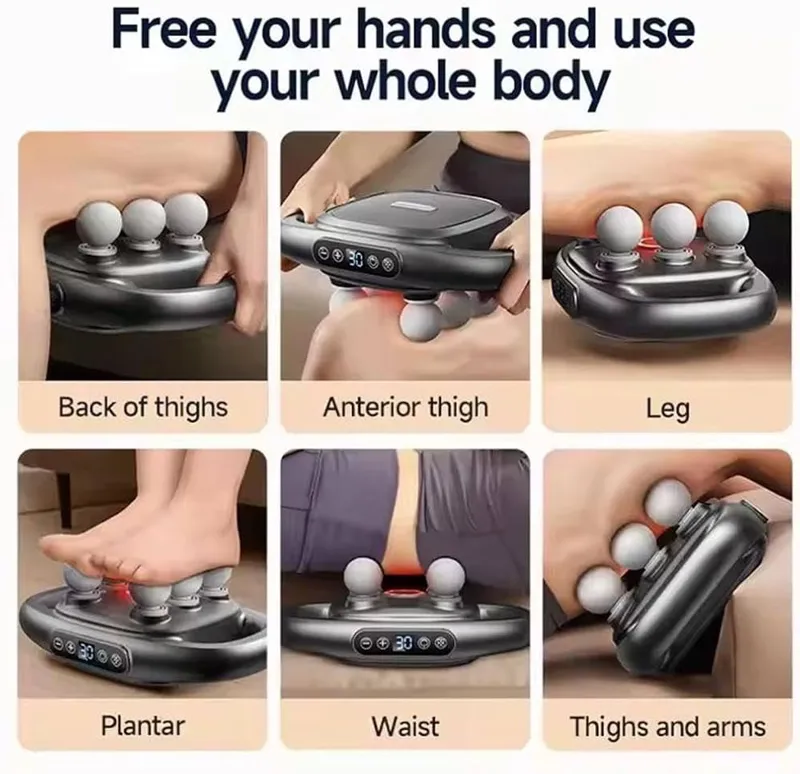 Free your hands and use your whole body

30

Back of thighs

Anterior thigh

Leg

30

30

Plantar

Waist

Thighs and arms