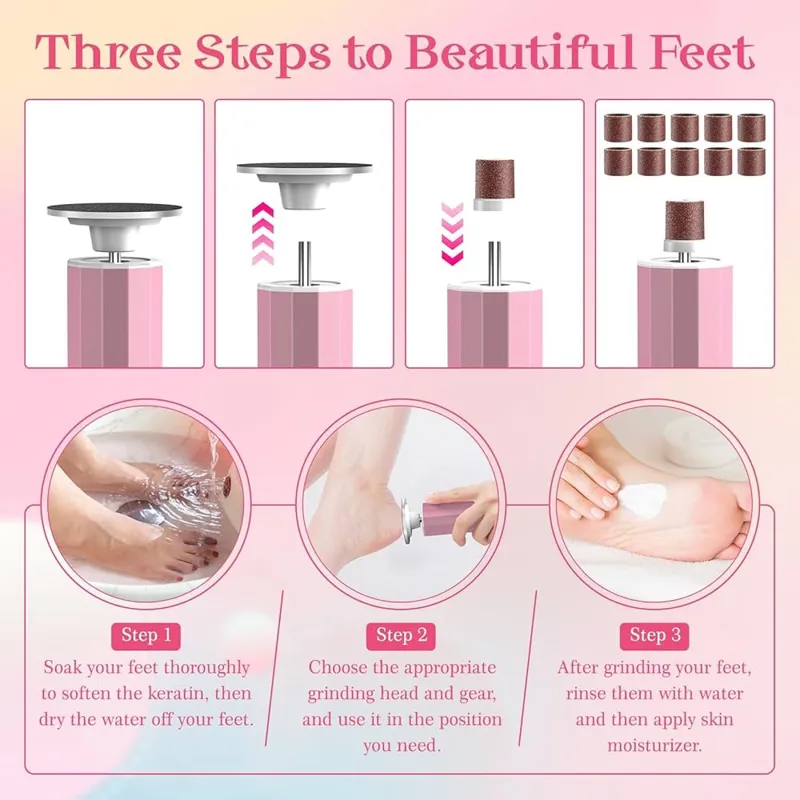 Three Steps to Beautiful Feet

Step 1
Soak your feet thoroughly to soften the keratin, then dry the water off your feet.

Step 2
Choose the appropriate grinding head and gear, and use it in the position you need.

Step 3
After grinding your feet, rinse them with water and then apply skin moisturizer.