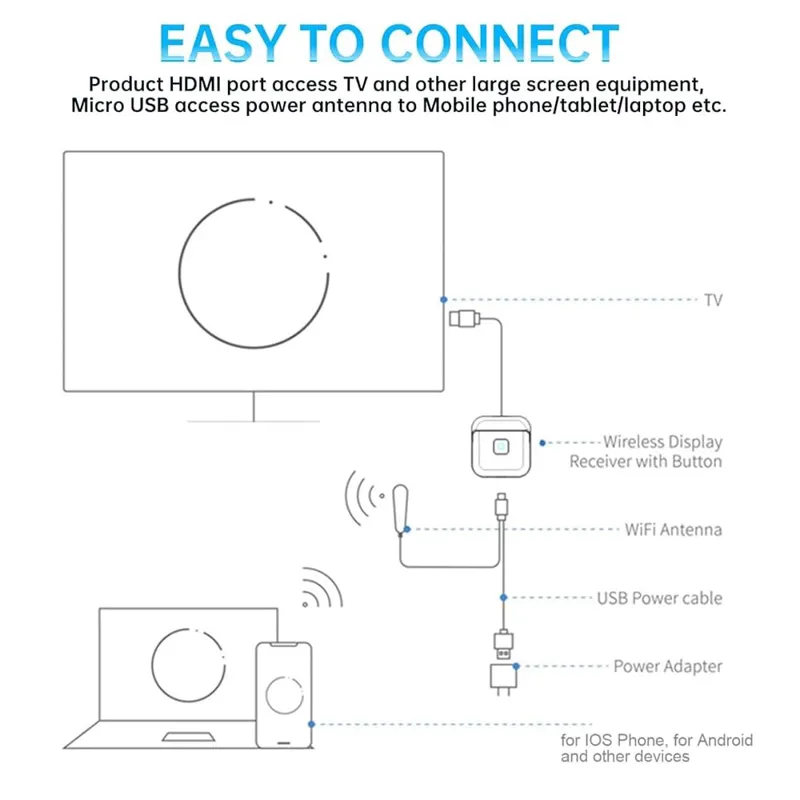 EASY TO CONNECT

Product HDMI port access TV and other large screen equipment, Micro USB access power antenna to Mobile phone/tablet/laptop etc.

TV

Wireless Display Receiver with Button

WiFi Antenna

USB Power cable

Power Adapter

for IOS Phone, for Android and other devices