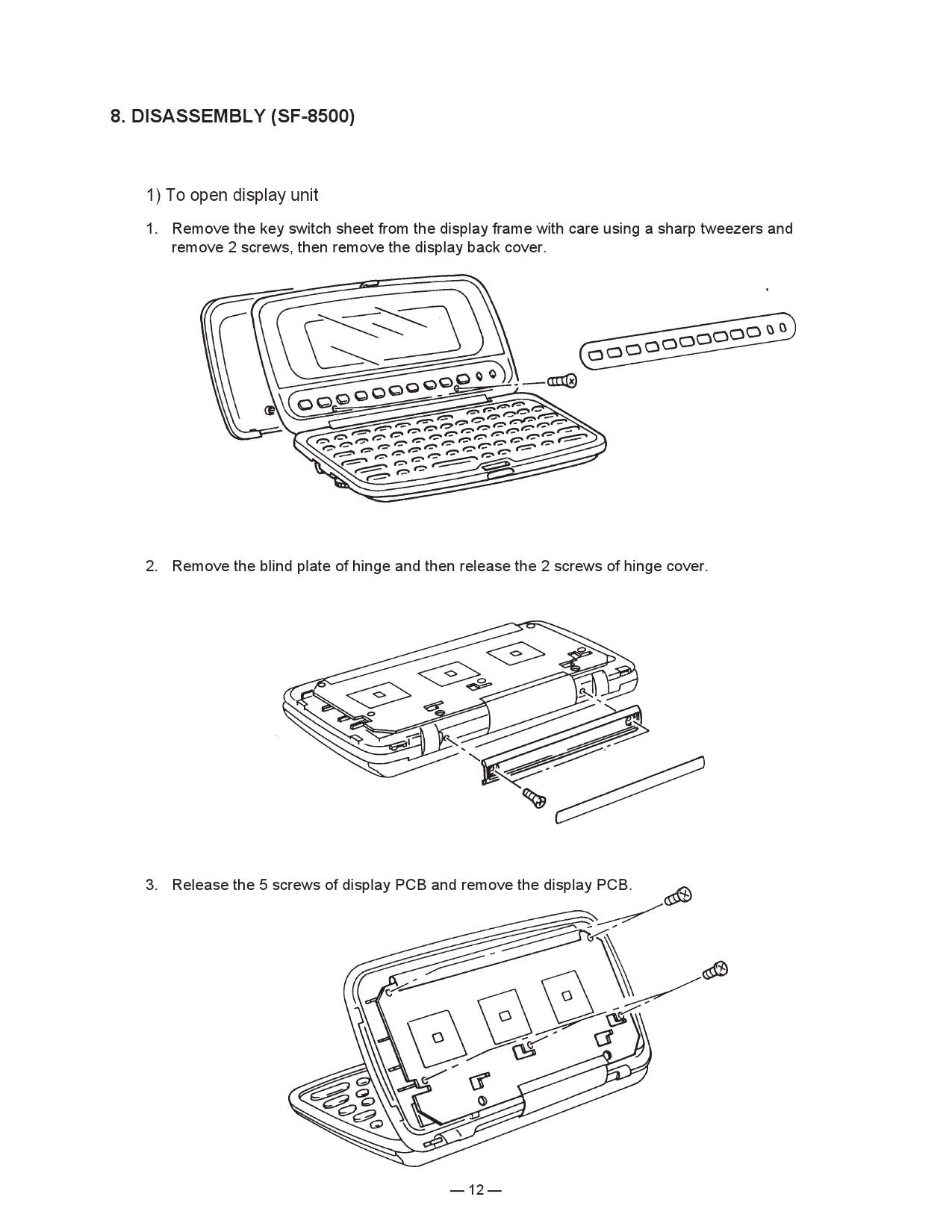 8. DISASSEMBLY (SF-8500)

1) To open display unit

1. Remove the key switch sheet from the display frame with care using a sharp tweezers and remove 2 screws, then remove the display back cover.

2. Remove the blind plate of hinge and then release the 2 screws of hinge cover.

3. Release the 5 screws of display PCB and remove the display PCB.

— 12 —