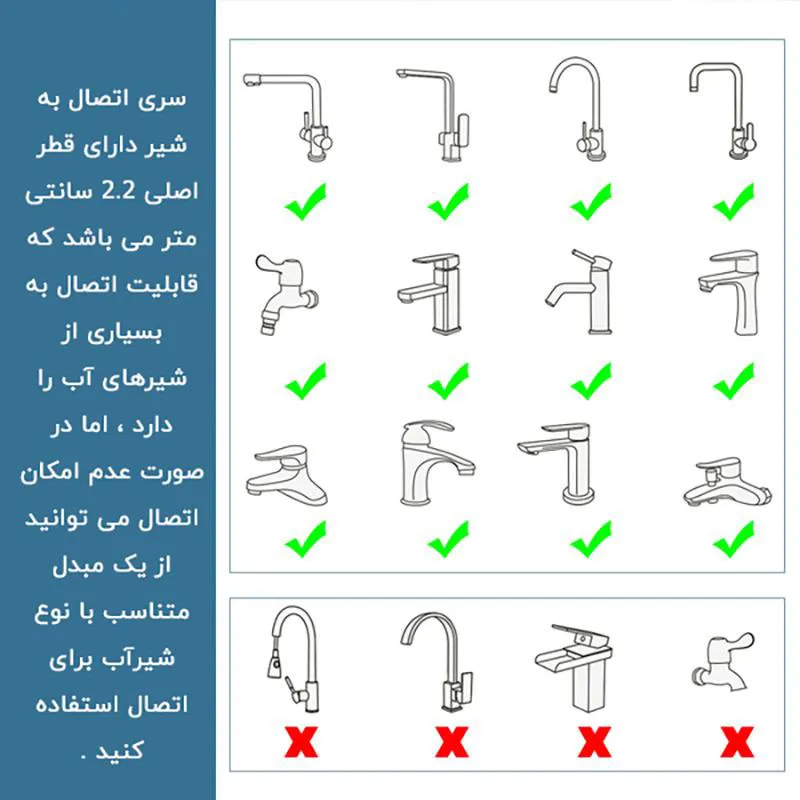 سری اتصال به شیر دارای قطر اصلی 2.2 سانتی متر می باشد که قابلیت اتصال به بسیاری از شیرهای آب را دارد ، اما در صورت عدم امکان اتصال می توانید از یک مبدل متناسب با نوع شیرآب برای اتصال استفاده کنید .